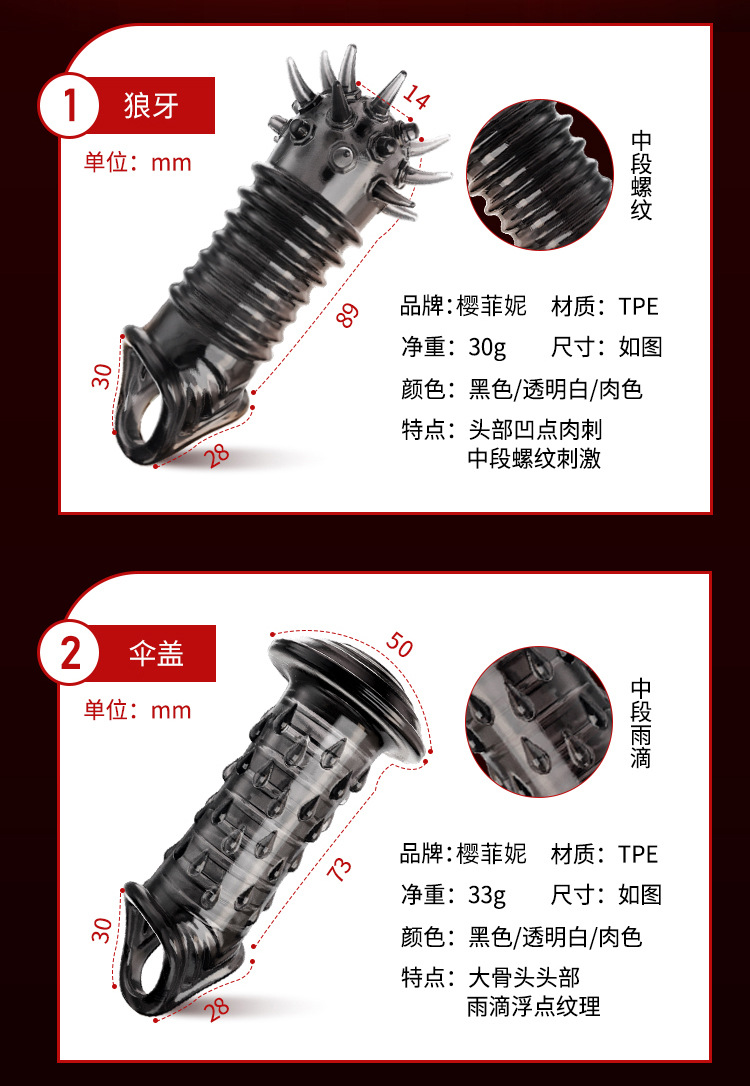 1 狼牙

单位：mm

14

89

30

28

中段螺纹

品牌：樱菲妮　材质：TPE
净重：30g　尺寸：如图
颜色：黑色/透明白/肉色
特点：头部凹点肉刺
中段螺纹刺激

2 伞盖

单位：mm

50

73

30

28

中段雨滴

品牌：樱菲妮　材质：TPE
净重：33g　尺寸：如图
颜色：黑色/透明白/肉色
特点：大骨头头部
雨滴浮点纹理