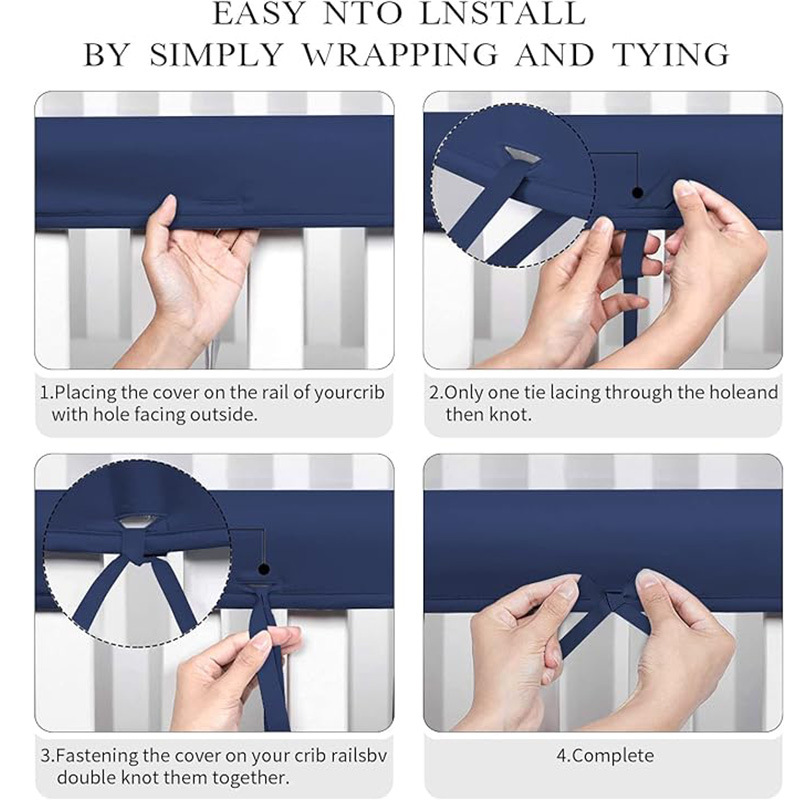 EASY NTO LNSTALL
BY SIMPLY WRAPPING AND TYING

1.Placing the cover on the rail of yourcrib with hole facing outside.

2.Only one tie lacing through the holeand then knot.

3.Fastening the cover on your crib railsbv double knot them together.

4.Complete