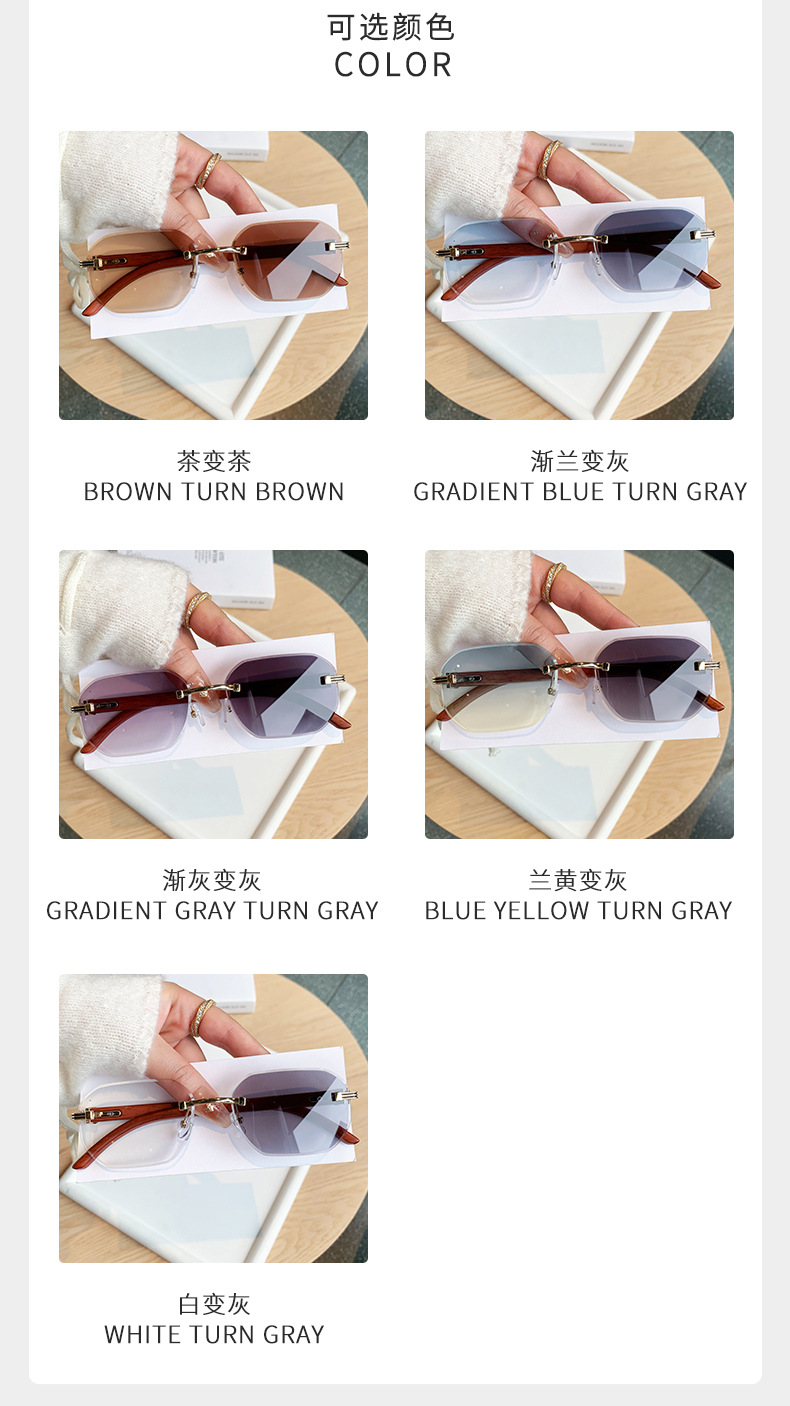 可选颜色
COLOR

茶变茶
BROWN TURN BROWN

渐兰变灰
GRADIENT BLUE TURN GRAY

渐灰变灰
GRADIENT GRAY TURN GRAY

兰黄变灰
BLUE YELLOW TURN GRAY

白变灰
WHITE TURN GRAY