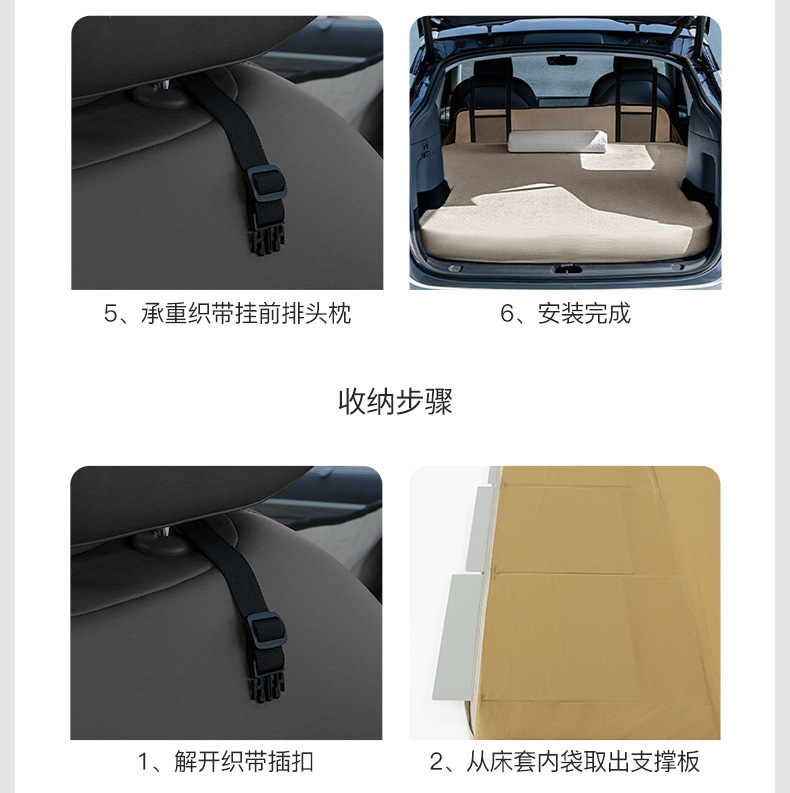 5、承重织带挂前排头枕

6、安装完成

收纳步骤

1、解开织带插扣

2、从床套内袋取出支撑板