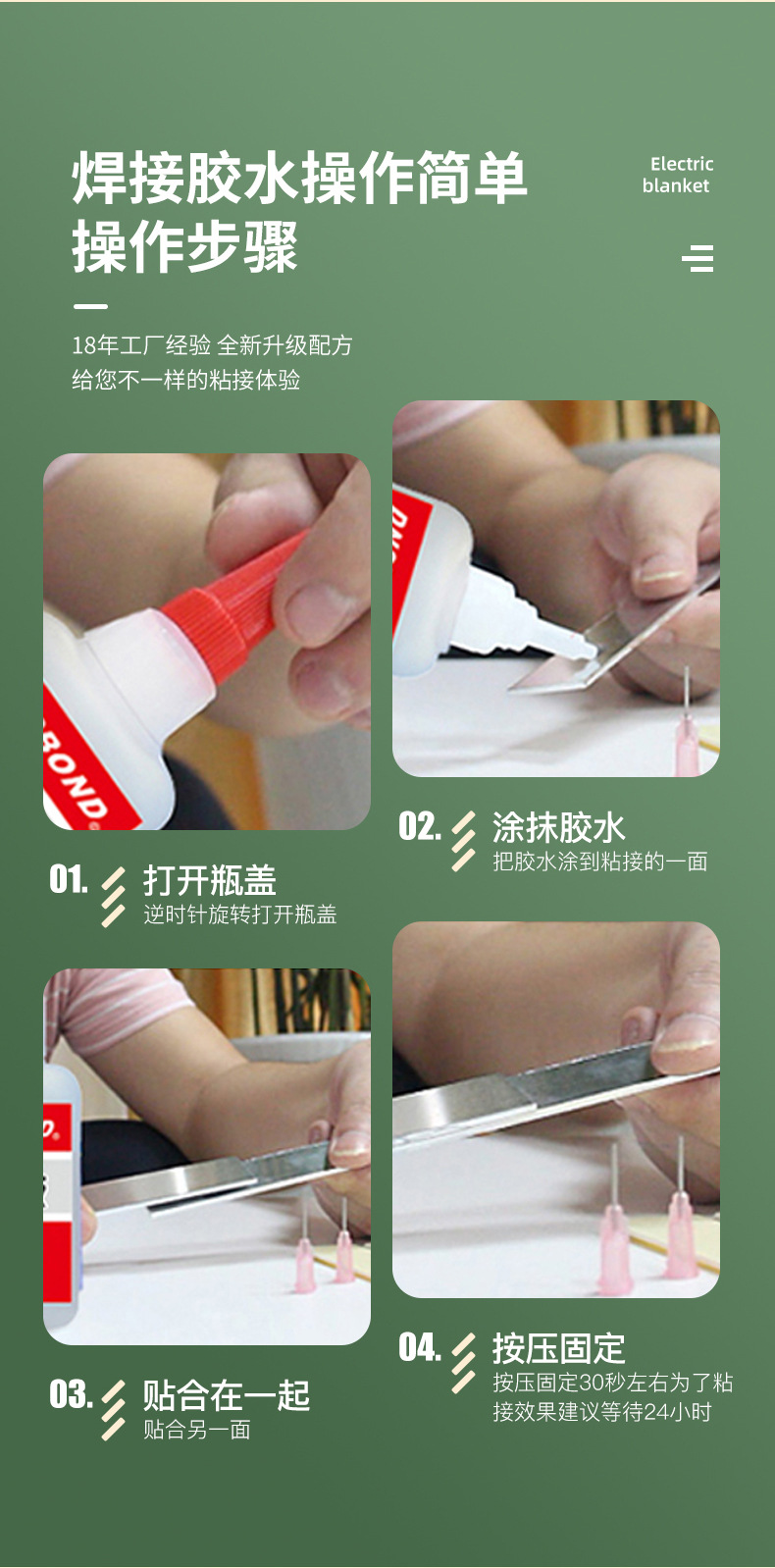 焊接胶水操作简单
操作步骤

Electric blanket

18年工厂经验 全新升级配方
给您不一样的粘接体验

BOND

01. 打开瓶盖
逆时针旋转打开瓶盖

02. 涂抹胶水
把胶水涂到粘接的一面

03. 贴合在一起
贴合另一面

04. 按压固定
按压固定30秒左右为了粘接效果建议等待24小时