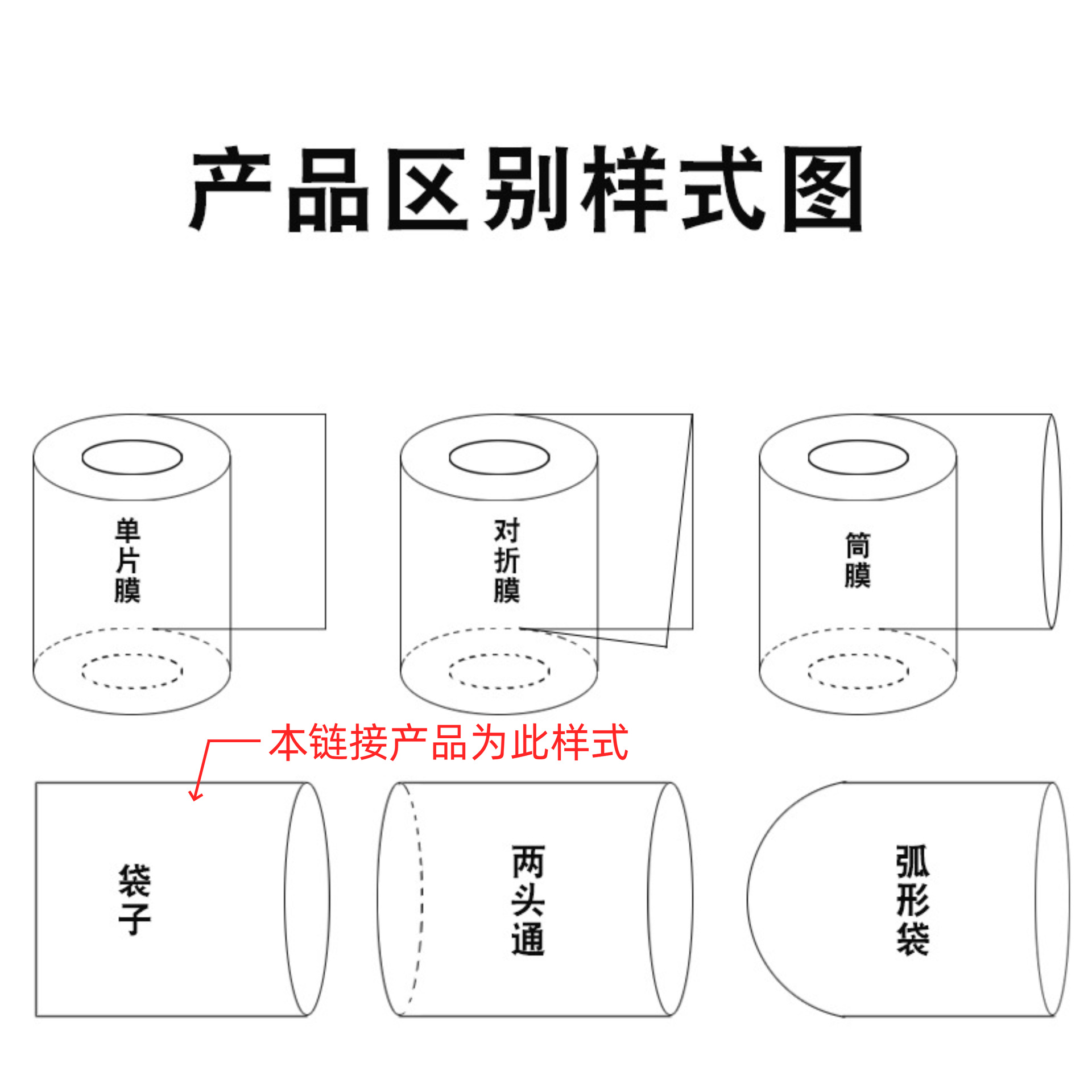 产品区别样式图

单片膜

对折膜

筒膜

本链接产品为此样式

袋子

两头通

弧形袋