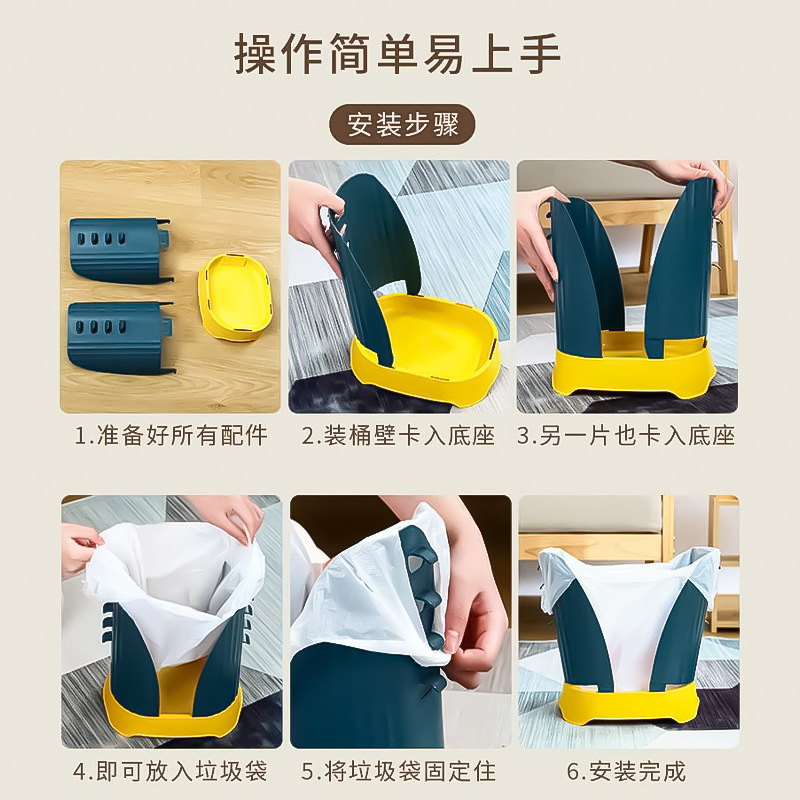 操作简单易上手

安装步骤

1.准备好所有配件

2.装桶壁卡入底座

3.另一片也卡入底座

4.即可放入垃圾袋

5.将垃圾袋固定住

6.安装完成