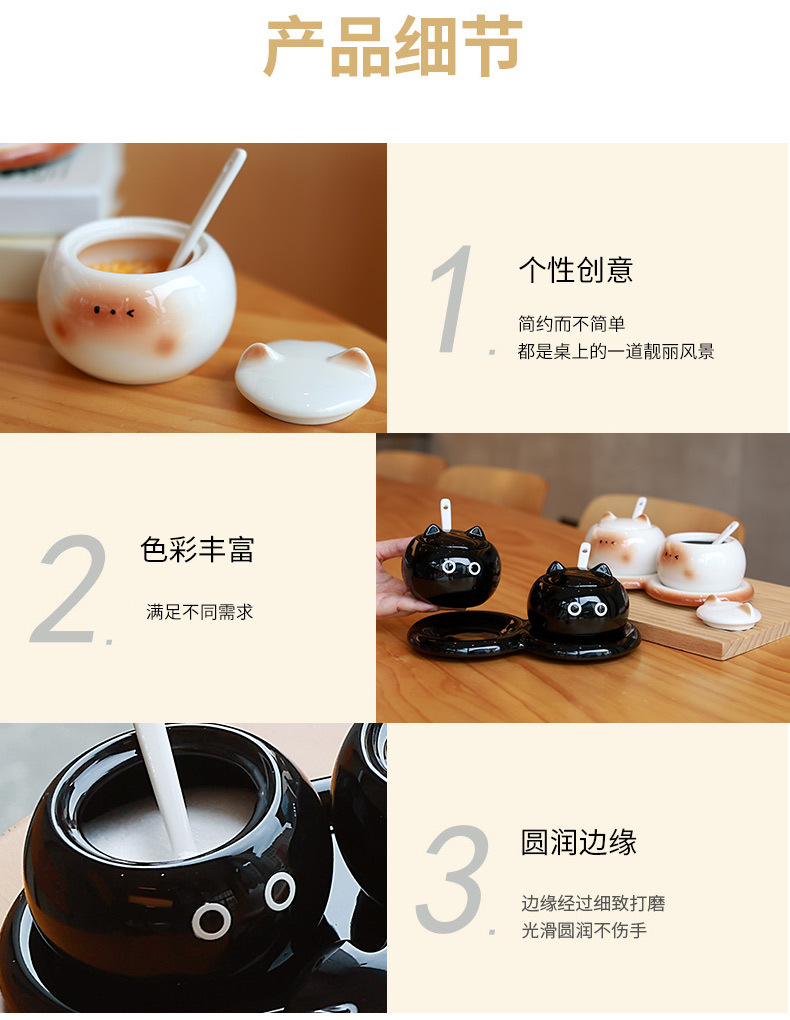 产品细节

1.

个性创意

简约而不简单
都是桌上的一道靓丽风景

2.

色彩丰富

满足不同需求

3.

圆润边缘

边缘经过细致打磨
光滑圆润不伤手