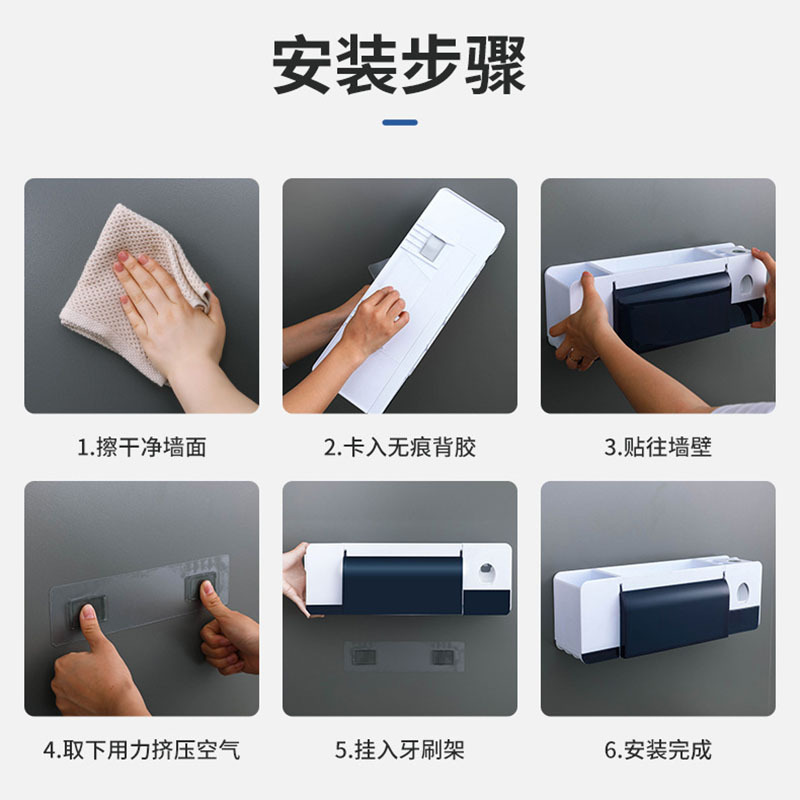 安装步骤

1.擦干净墙面

2.卡入无痕背胶

3.贴往墙壁

4.取下用力挤压空气

5.挂入牙刷架

6.安装完成