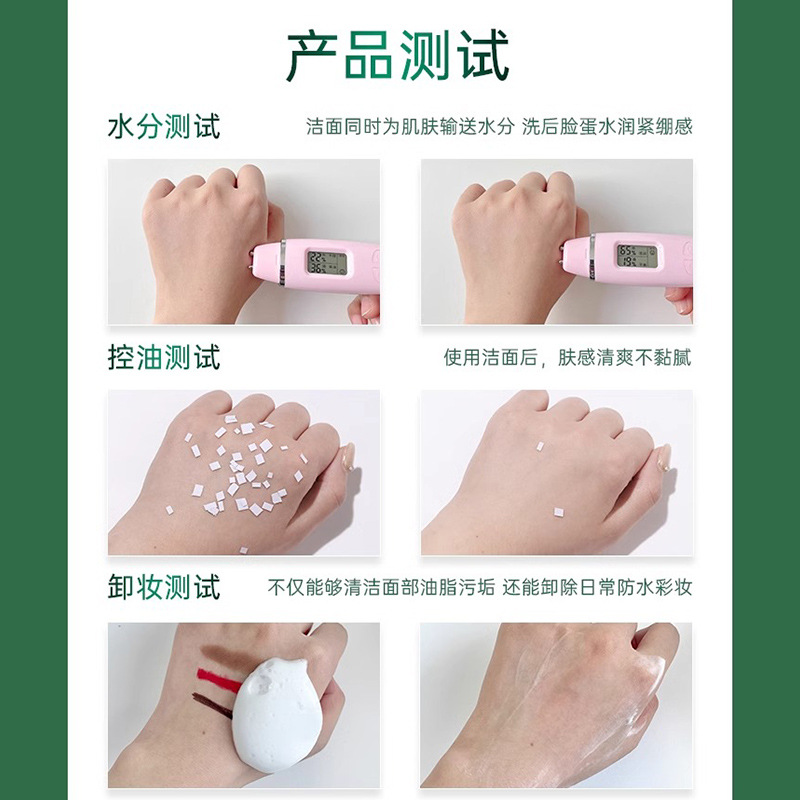 产品测试

水分测试

洁面同时为肌肤输送水分 洗后脸蛋水润紧绷感

22%
36%

65%
19%

控油测试

使用洁面后，肤感清爽不黏腻

卸妆测试

不仅能够清洁面部油脂污垢 还能卸除日常防水彩妆