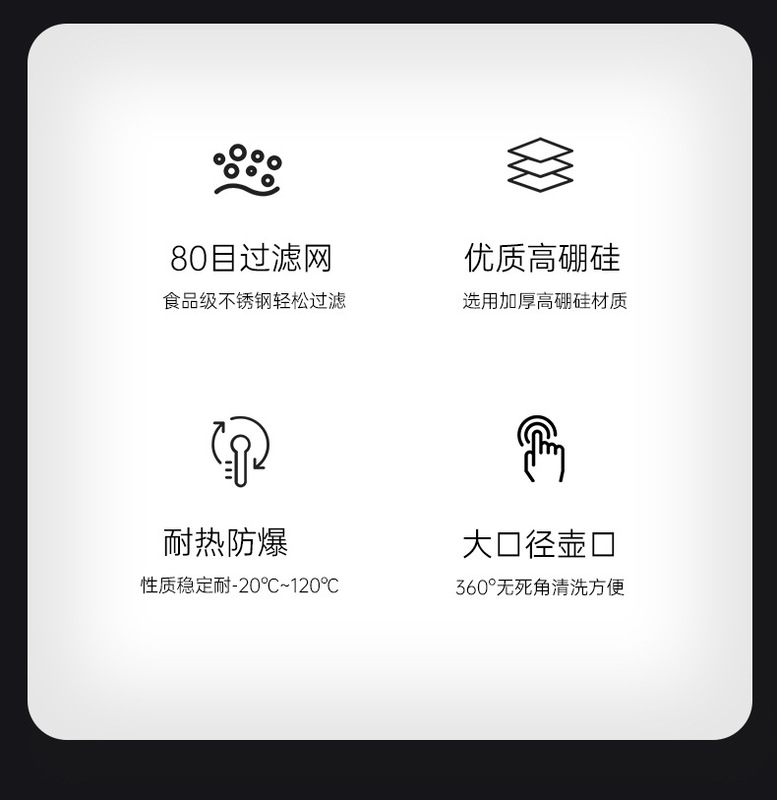 80目过滤网

食品级不锈钢轻松过滤

优质高硼硅

选用加厚高硼硅材质

耐热防爆

性质稳定耐-20℃~120℃

大口径壶口

360°无死角清洗方便