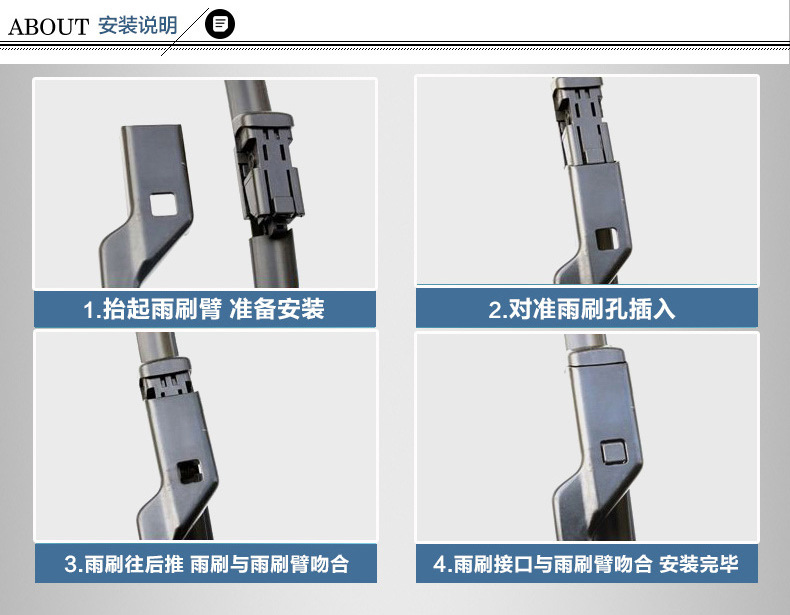 ABOUT 安装说明

1.抬起雨刷臂 准备安装

2.对准雨刷孔插入

3.雨刷往后推 雨刷与雨刷臂吻合

4.雨刷接口与雨刷臂吻合 安装完毕