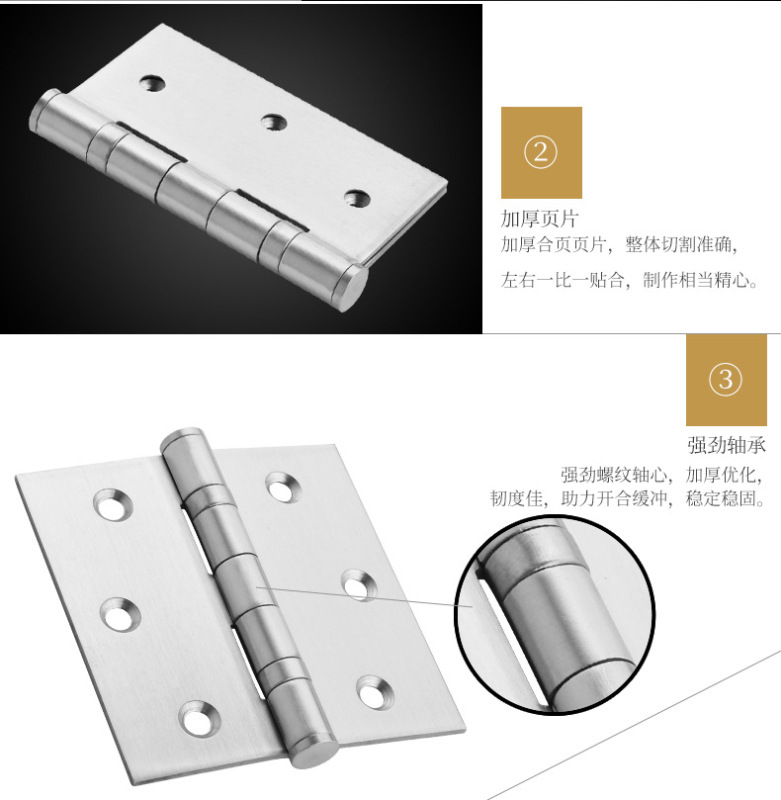 ②

加厚页片

加厚合页页片，整体切割准确，

左右一比一贴合，制作相当精心。

③

强劲轴承

强劲螺纹轴心，加厚优化，

韧度佳，助力开合缓冲，稳定稳固。