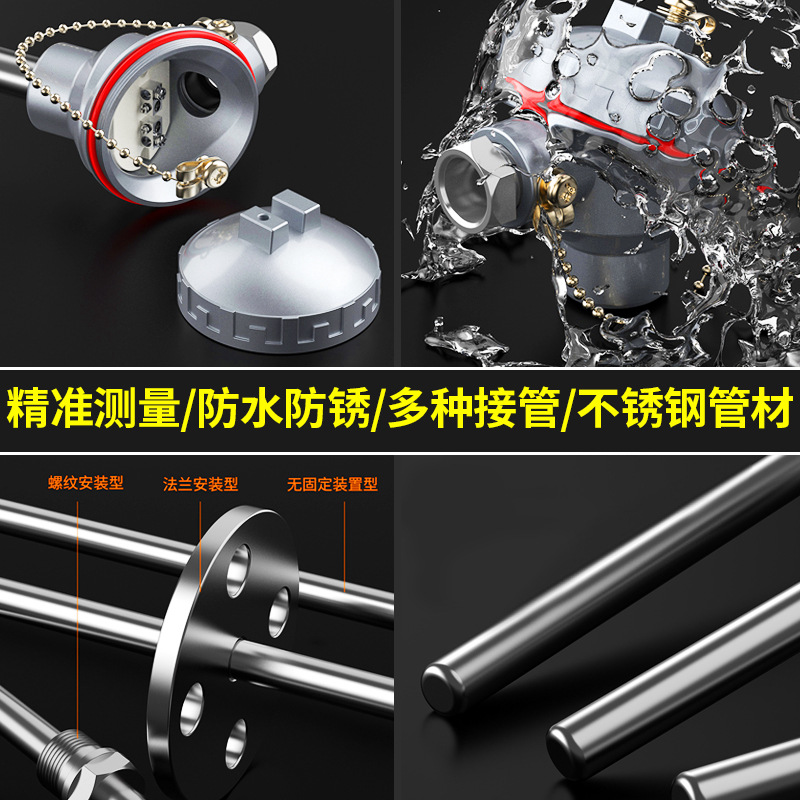 精准测量/防水防锈/多种接管/不锈钢管材

螺纹安装型

法兰安装型

无固定装置型