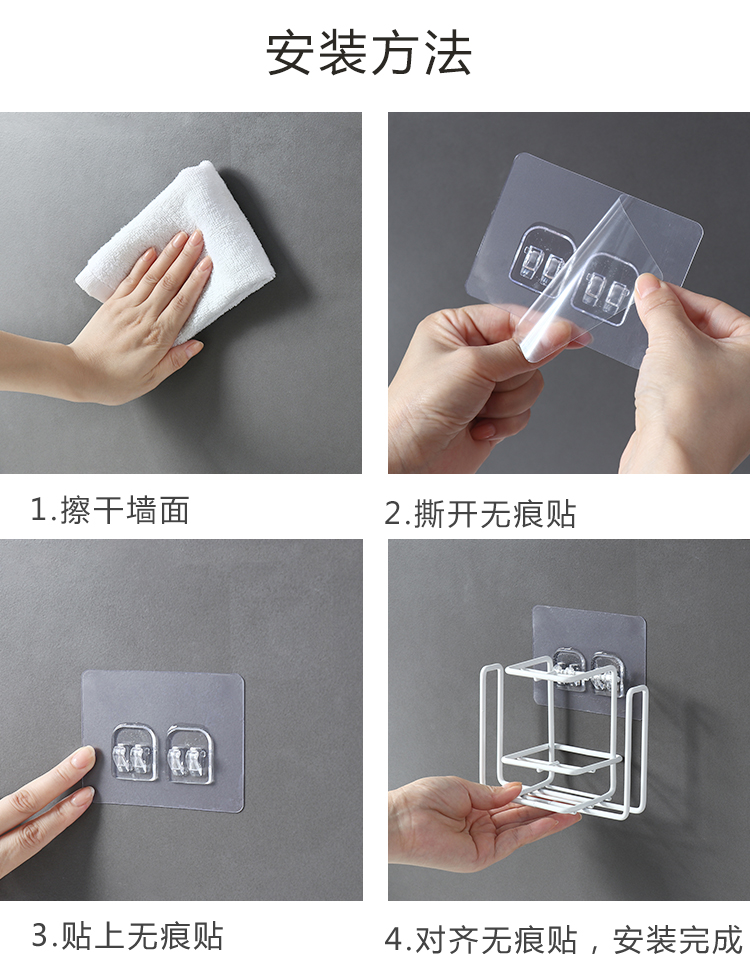 安装方法

1.擦干墙面

2.撕开无痕贴

3.贴上无痕贴

4.对齐无痕贴，安装完成