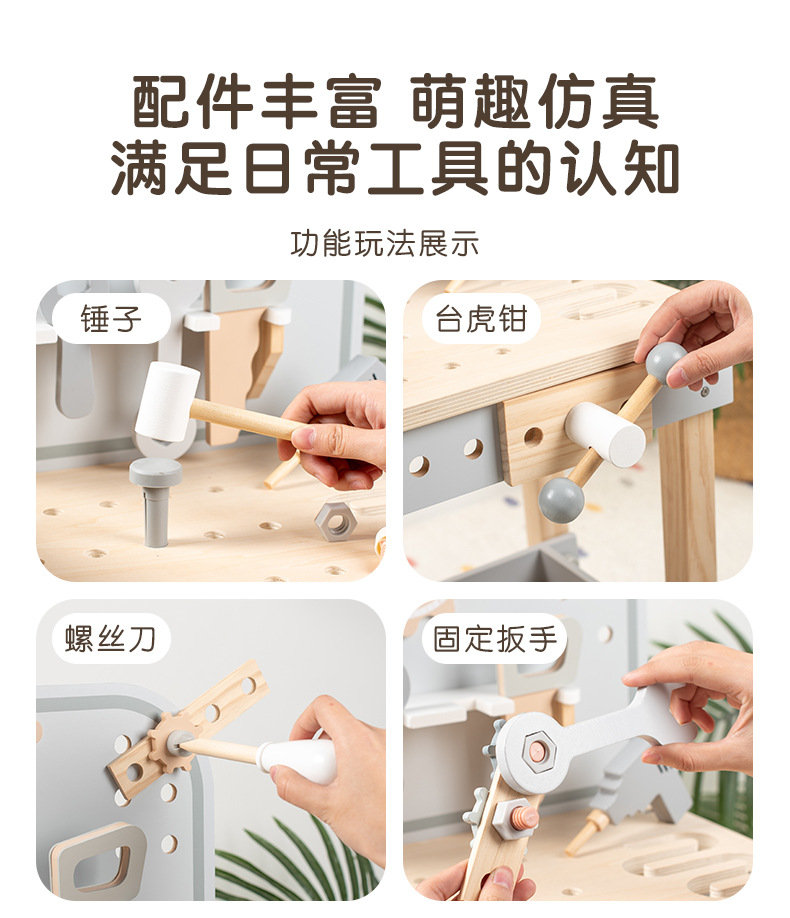 配件丰富 萌趣仿真
满足日常工具的认知

功能玩法展示

锤子

台虎钳

螺丝刀

固定扳手