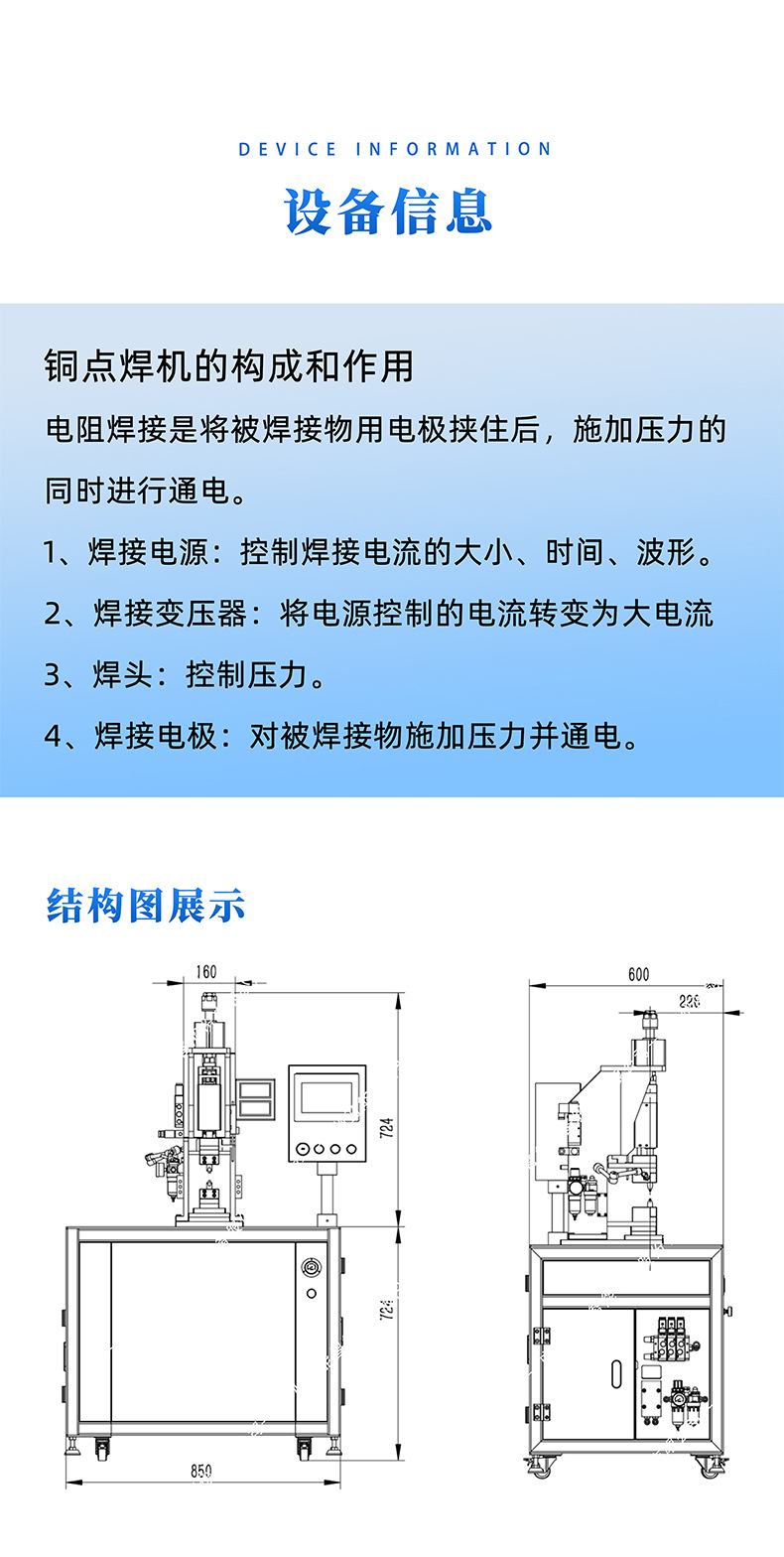 DEVICE INFORMATION

设备信息

铜点焊机的构成和作用

电阻焊接是将被焊接物用电极挟住后，施加压力的同时进行通电。

1、焊接电源：控制焊接电流的大小、时间、波形。

2、焊接变压器：将电源控制的电流转变为大电流

3、焊头：控制压力。

4、焊接电极：对被焊接物施加压力并通电。

结构图展示

160

724

724

850

600

226