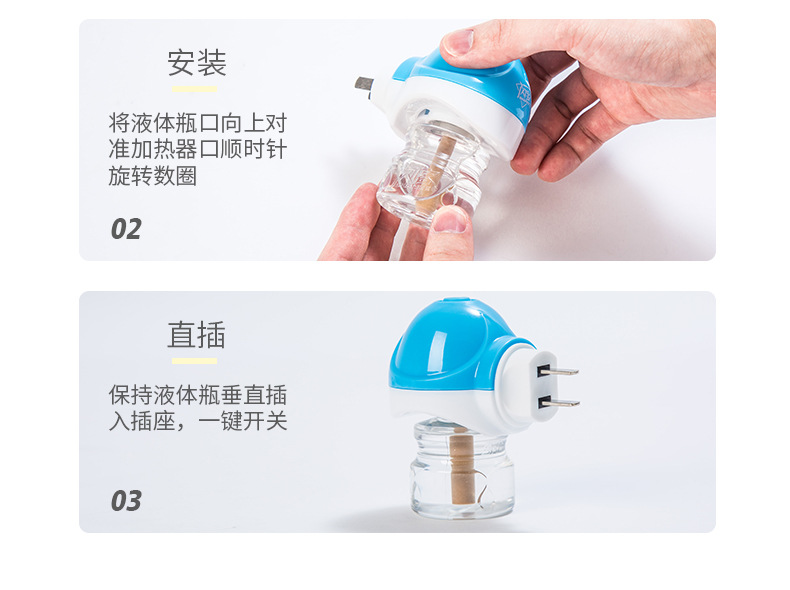 安装

将液体瓶口向上对准加热器口顺时针旋转数圈

02

直插

保持液体瓶垂直插入插座，一键开关

03