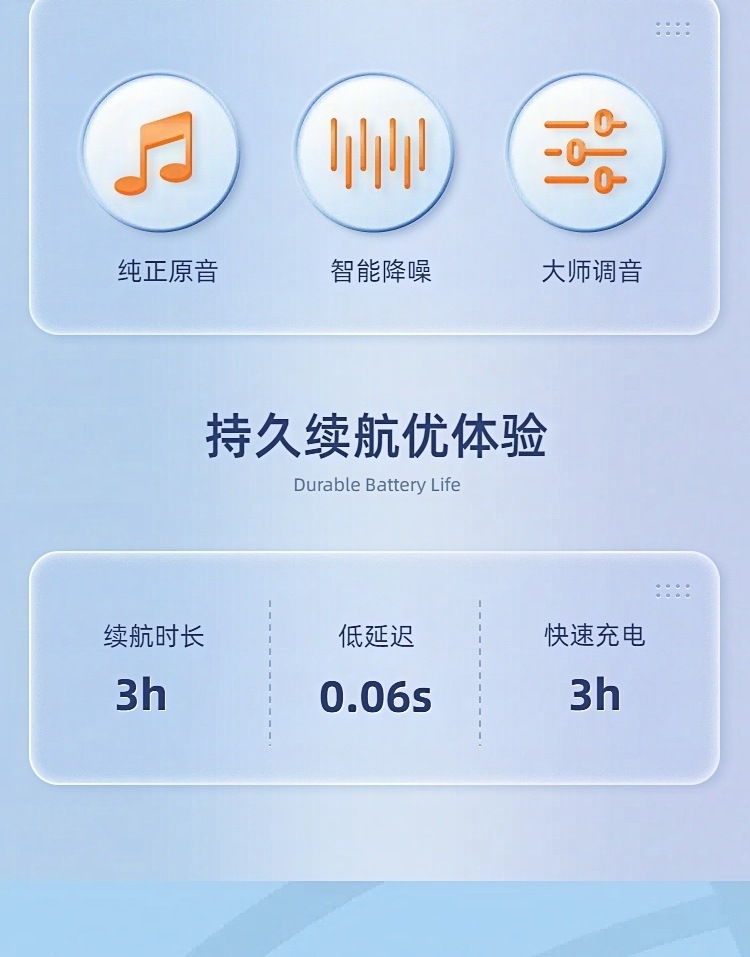 纯正原音 智能降噪 大师调音

持久续航优体验

Durable Battery Life

续航时长
3h

低延迟
0.06s

快速充电
3h