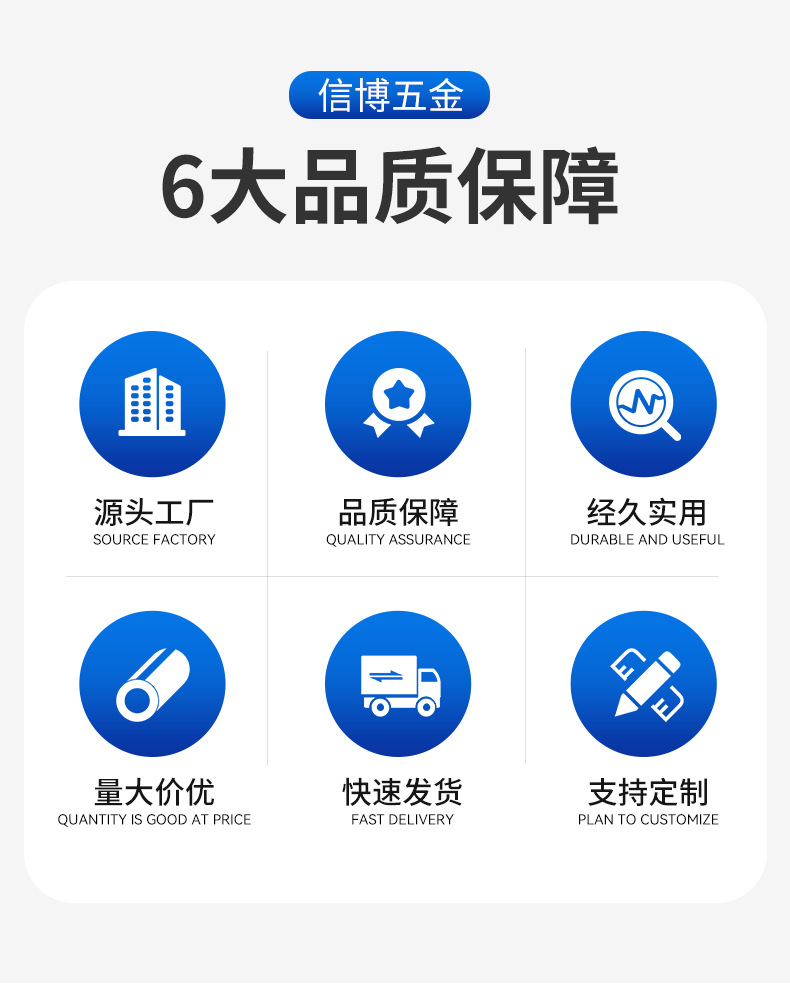 信博五金

6大品质保障

源头工厂
SOURCE FACTORY

品质保障
QUALITY ASSURANCE

经久实用
DURABLE AND USEFUL

量大价优
QUANTITY IS GOOD AT PRICE

快速发货
FAST DELIVERY

支持定制
PLAN TO CUSTOMIZE