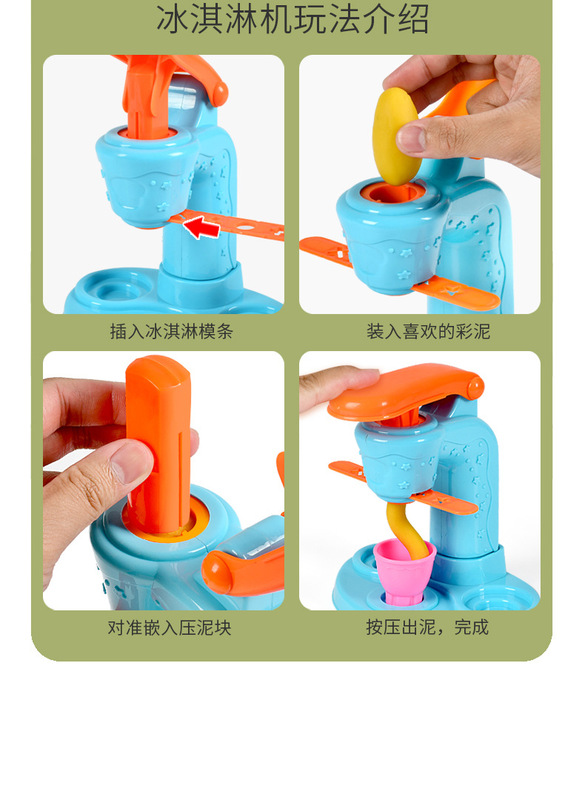 冰淇淋机玩法介绍

插入冰淇淋模条

装入喜欢的彩泥

对准嵌入压泥块

按压出泥，完成