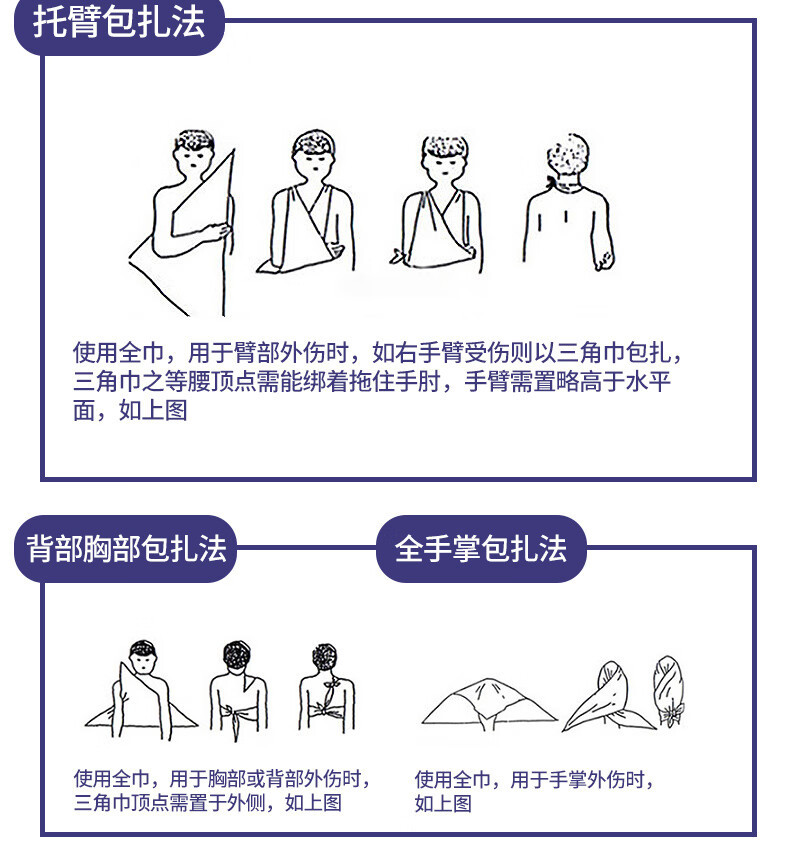 托臂包扎法

使用全巾，用于臂部外伤时，如右手臂受伤则以三角巾包扎，三角巾之等腰顶点需能绑着拖住手肘，手臂需置略高于水平面，如上图

背部胸部包扎法

使用全巾，用于胸部或背部外伤时，三角巾顶点需置于外侧，如上图

全手掌包扎法

使用全巾，用于手掌外伤时，如上图