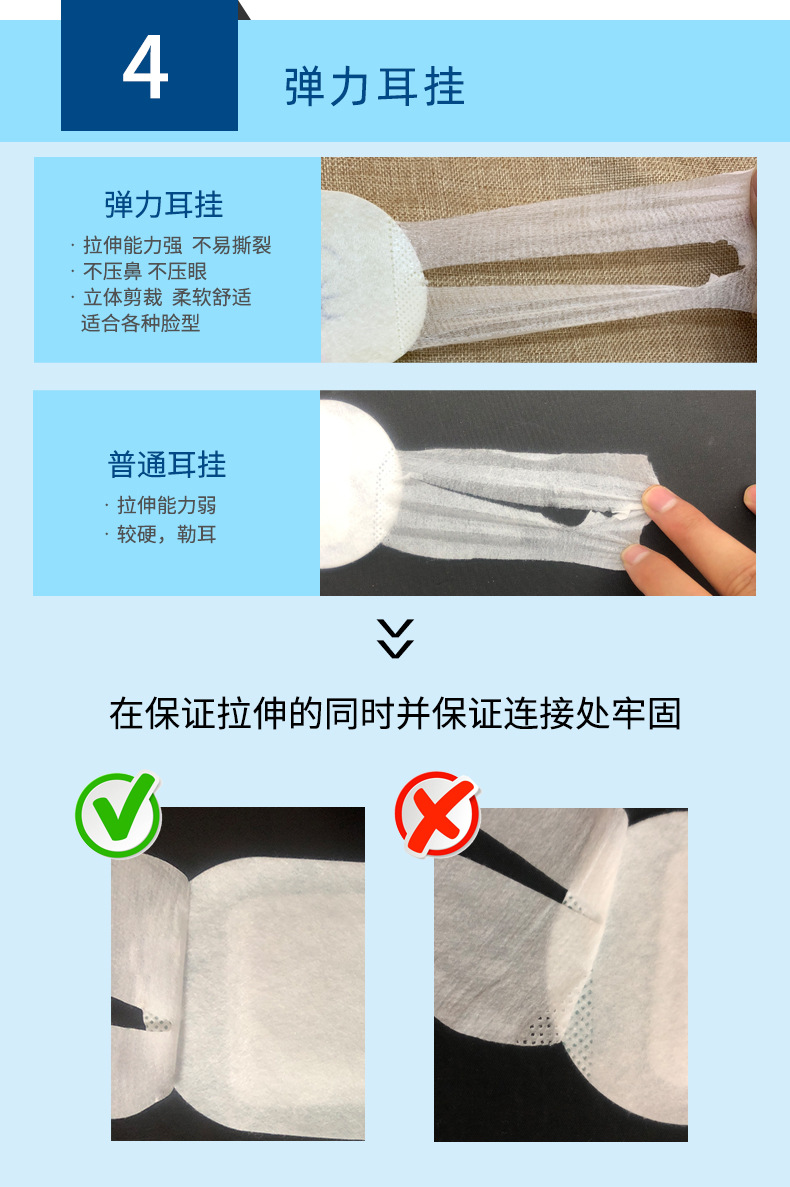 4

弹力耳挂

弹力耳挂

· 拉伸能力强 不易撕裂
· 不压鼻 不压眼
· 立体剪裁 柔软舒适 适合各种脸型

普通耳挂

· 拉伸能力弱
· 较硬，勒耳

在保证拉伸的同时并保证连接处牢固