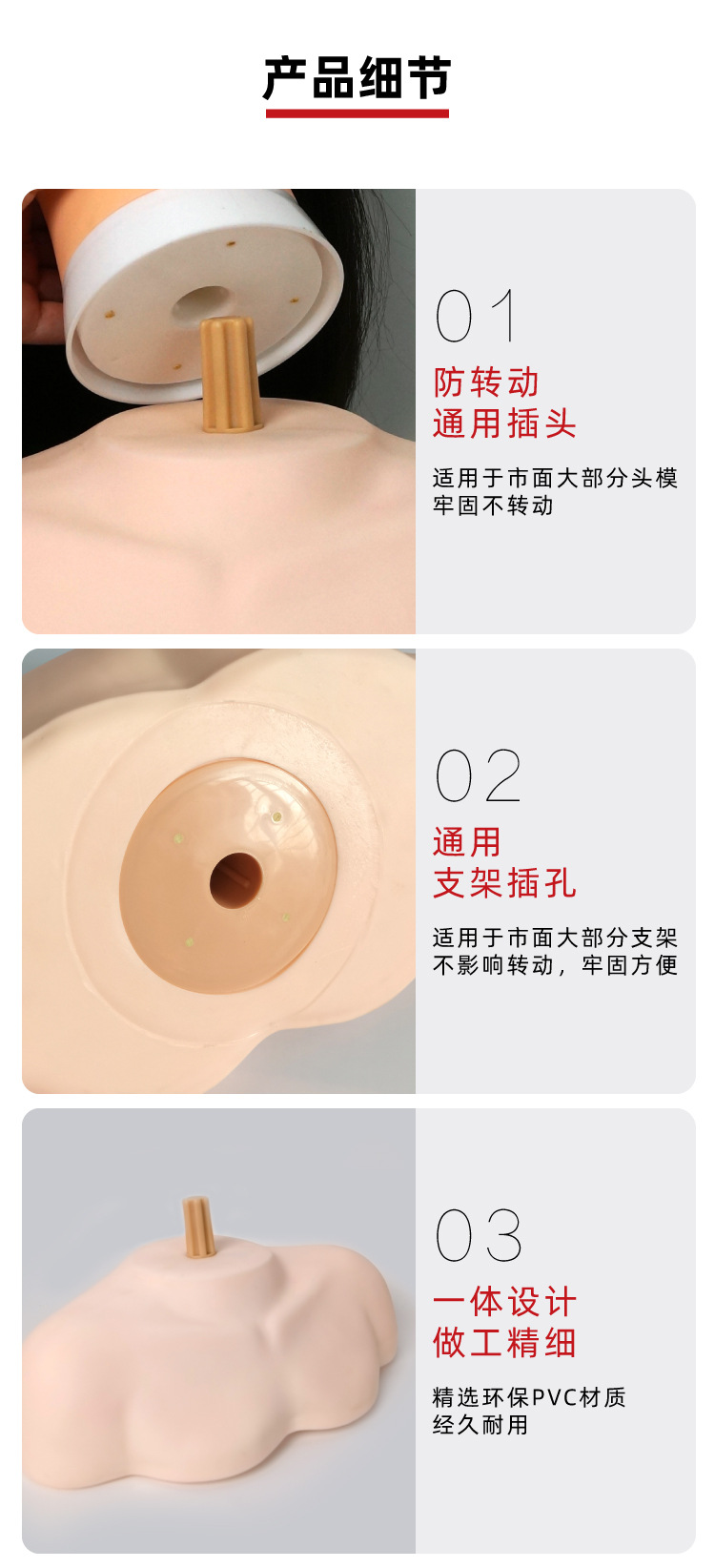 产品细节

01
防转动
通用插头

适用于市面大部分头模
牢固不转动

02
通用
支架插孔

适用于市面大部分支架
不影响转动，牢固方便

03
一体设计
做工精细

精选环保PVC材质
经久耐用