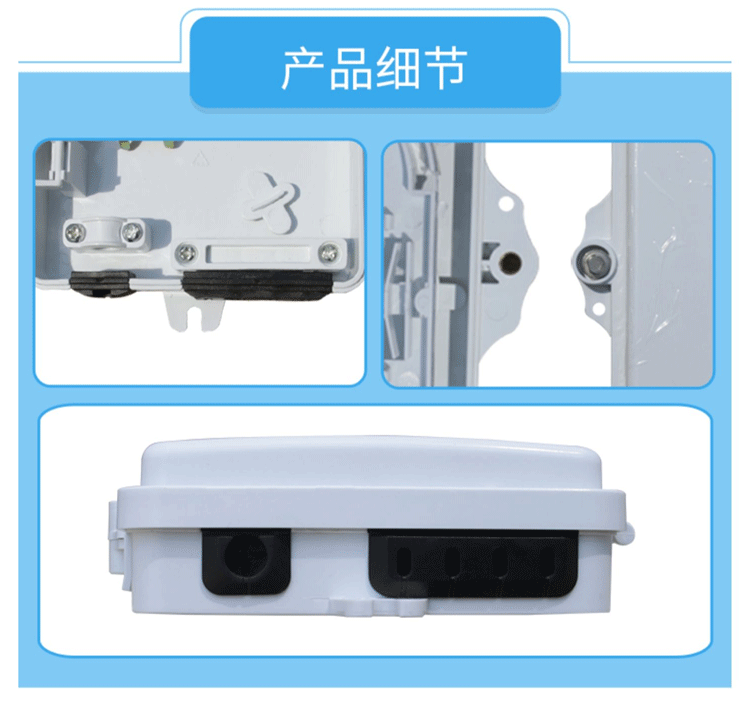 产品细节