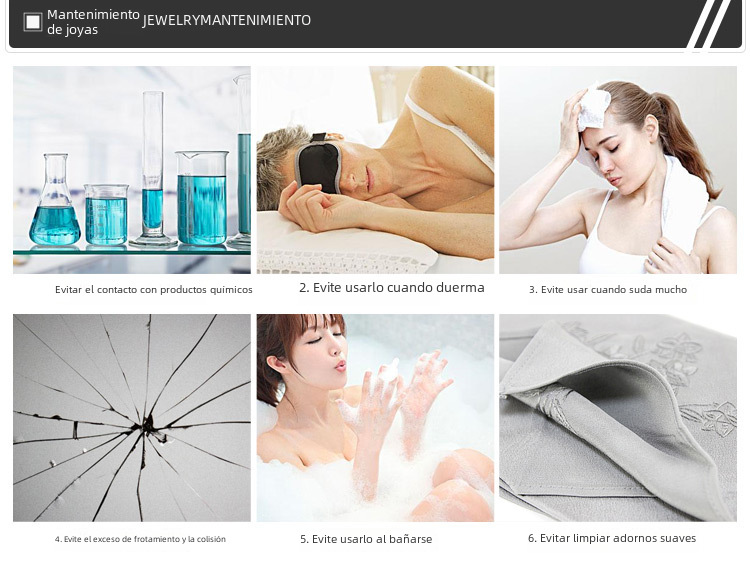 Mantenimiento de joyas JEWELRYMANTENIMIENTO

Evitar el contacto con productos quimicos

2. Evite usarlo cuando duerma

3. Evite usar cuando suda mucho

4. Evite el exceso de frotamiento y la colisión

5. Evite usarlo al bañarse

6. Evitar limpiar adornos suaves