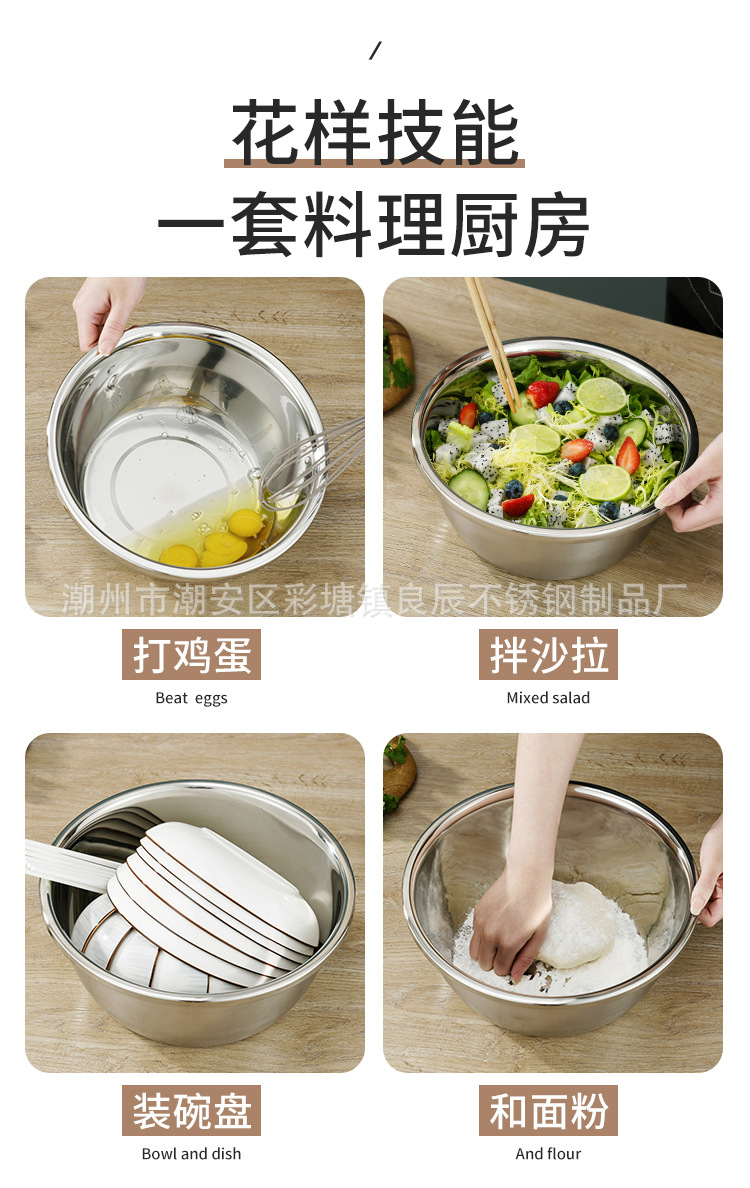 /

花样技能
一套料理厨房

潮州市潮安区彩塘镇良辰不锈钢制品厂

打鸡蛋
Beat eggs

拌沙拉
Mixed salad

装碗盘
Bowl and dish

和面粉
And flour