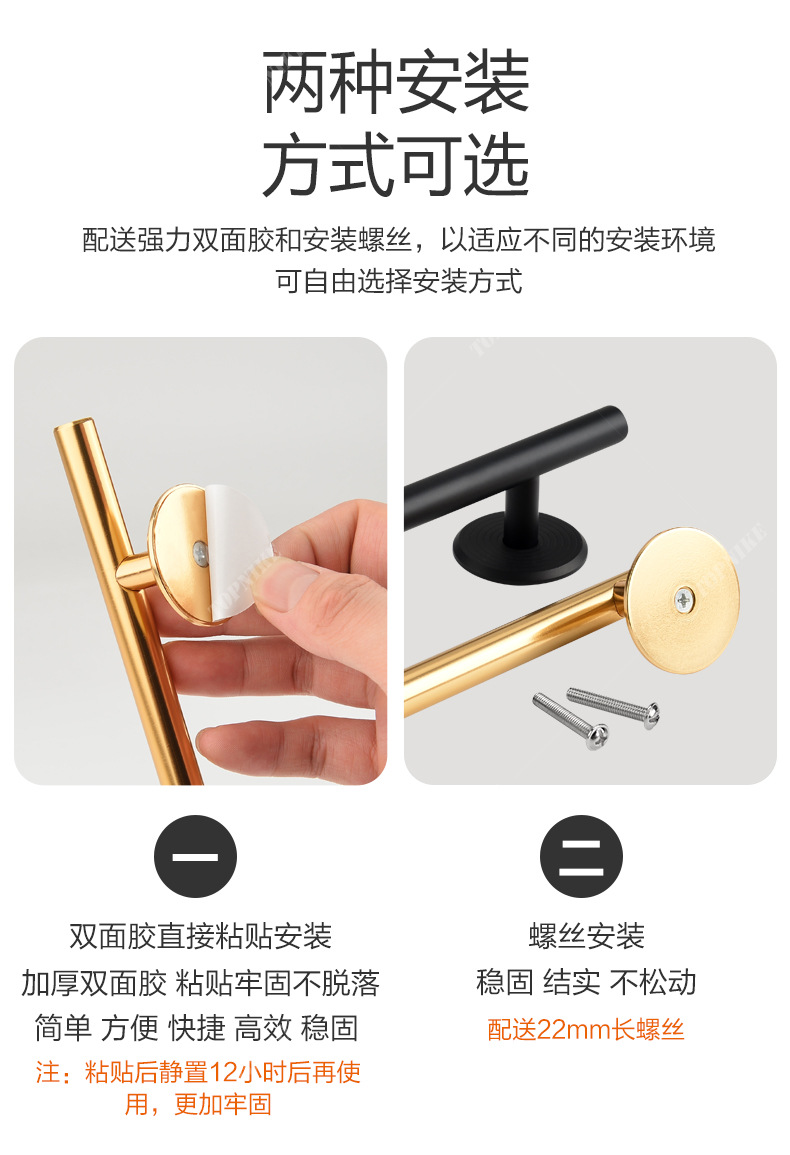 两种安装
方式可选

配送强力双面胶和安装螺丝，以适应不同的安装环境
可自由选择安装方式

一

双面胶直接粘贴安装
加厚双面胶 粘贴牢固不脱落
简单 方便 快捷 高效 稳固
注：粘贴后静置12小时后再使用，更加牢固

二

螺丝安装
稳固 结实 不松动
配送22mm长螺丝