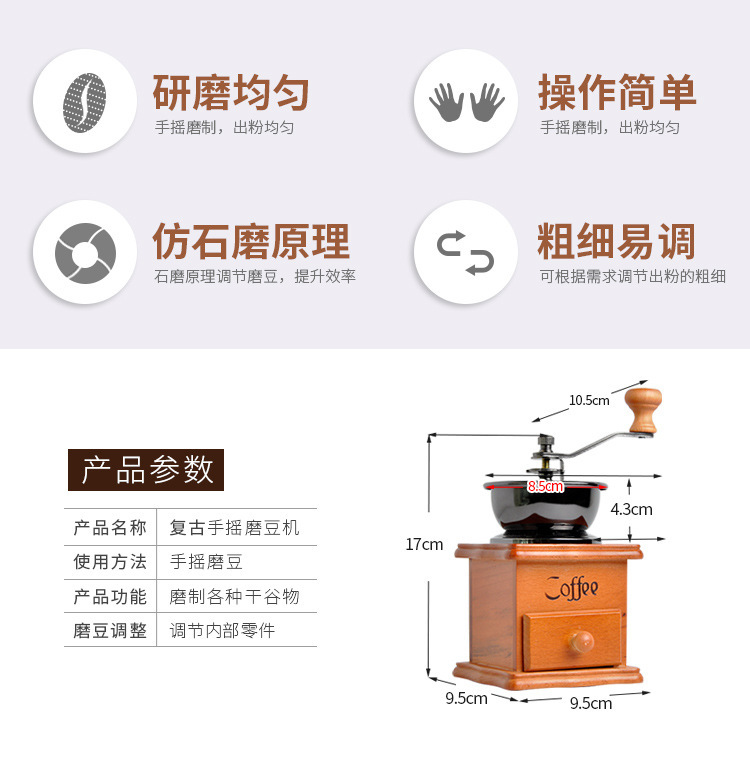 研磨均匀
手摇磨制，出粉均匀

操作简单
手摇磨制，出粉均匀

仿石磨原理
石磨原理调节磨豆，提升效率

粗细易调
可根据需求调节出粉的粗细

产品参数

| 产品名称 | 复古手摇磨豆机 |
|---|---|
| 使用方法 | 手摇磨豆 |
| 产品功能 | 磨制各种干谷物 |
| 磨豆调整 | 调节内部零件 |

10.5cm
8.5cm
4.3cm
17cm
Coffee
9.5cm
9.5cm