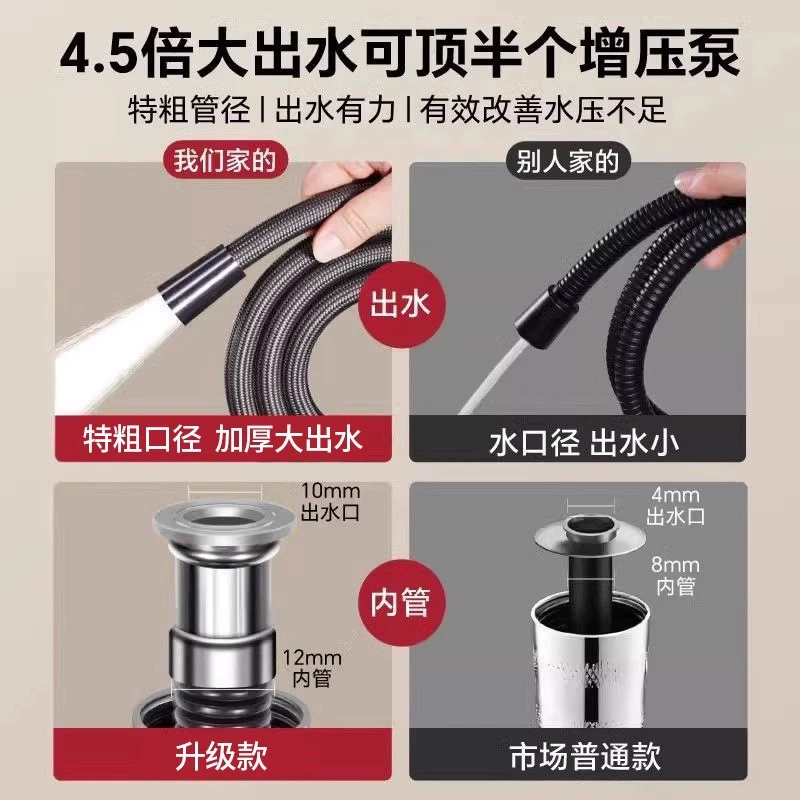 4.5倍大出水可顶半个增压泵
特粗管径 | 出水有力 | 有效改善水压不足

我们家的
别人家的
出水
特粗口径 加厚大出水
水口径 出水小

10mm
出水口
12mm
内管
内管
4mm
出水口
8mm
内管
升级款
市场普通款