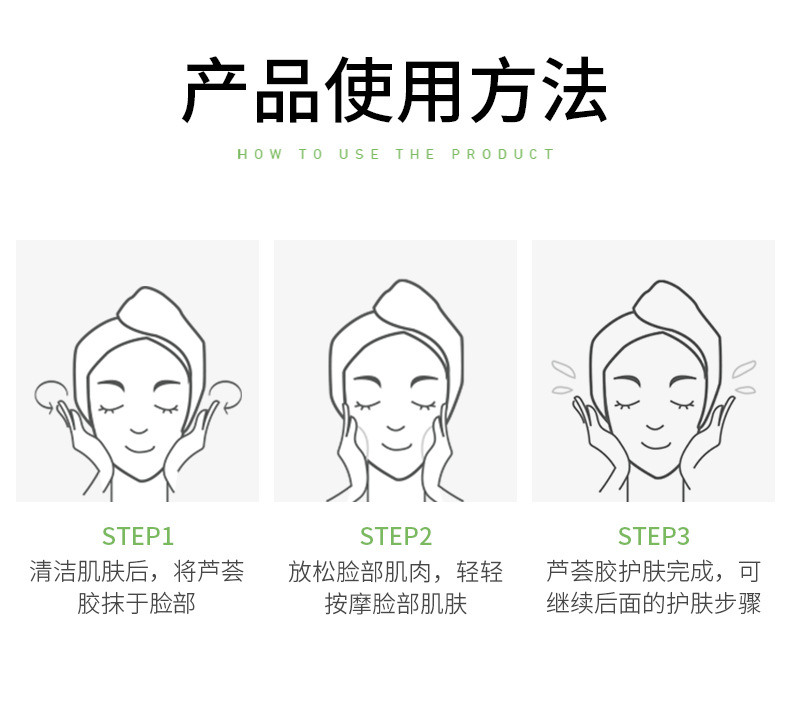 产品使用方法

HOW TO USE THE PRODUCT

STEP1
清洁肌肤后，将芦荟胶抹于脸部

STEP2
放松脸部肌肉，轻轻按摩脸部肌肤

STEP3
芦荟胶护肤完成，可继续后面的护肤步骤