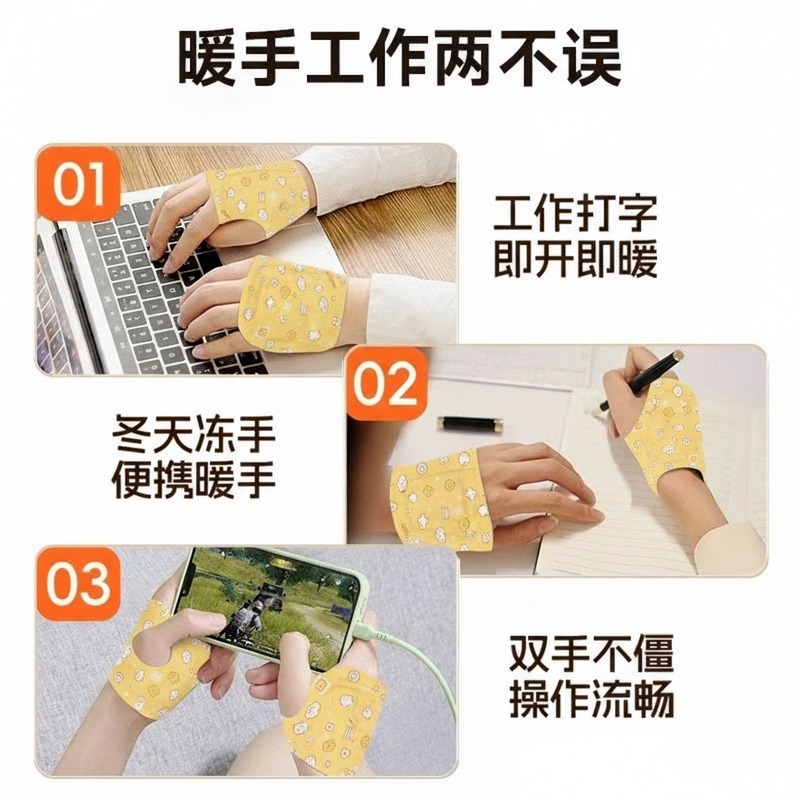 暖手工作两不误

01

工作打字
即开即暖

02

冬天冻手
便携暖手

03

双手不僵
操作流畅