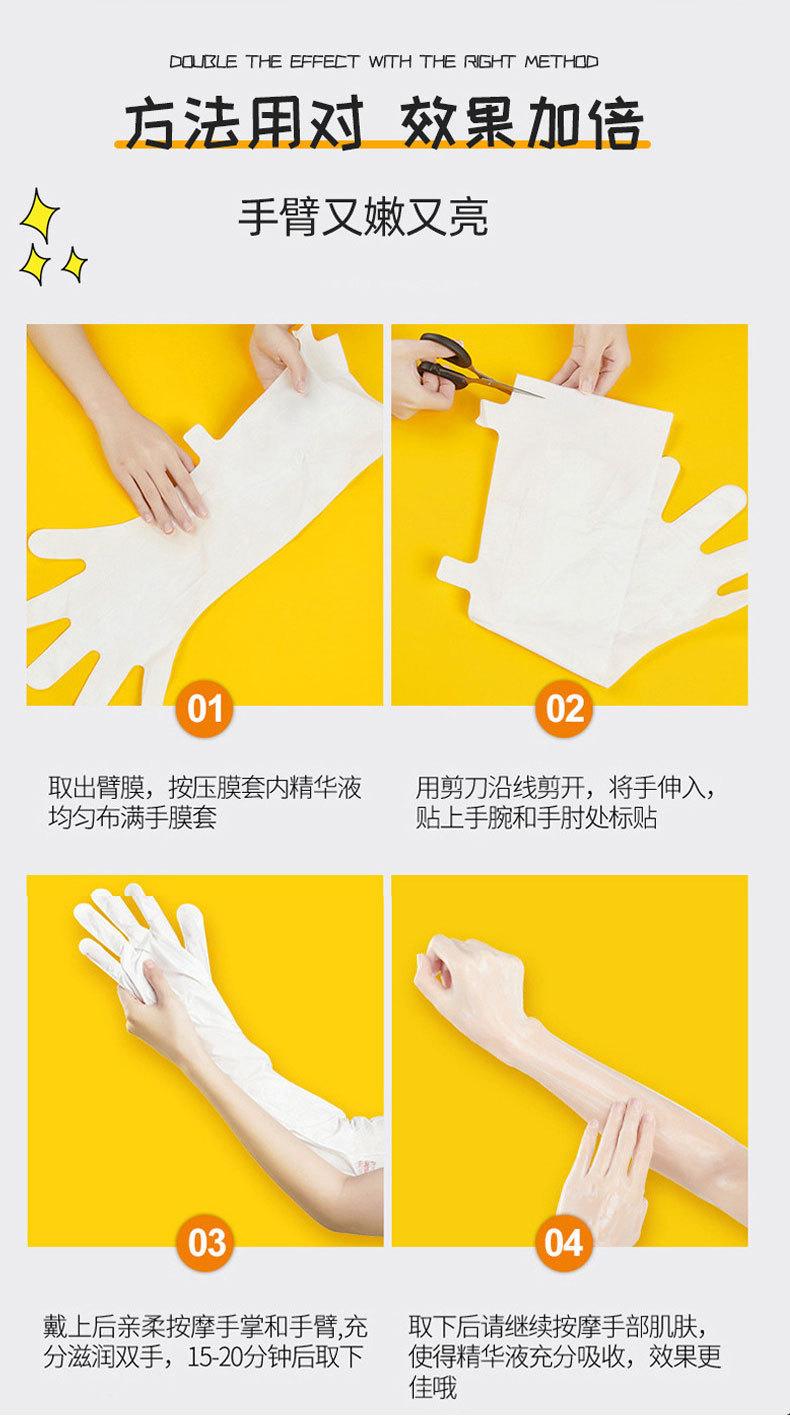 DOUBLE THE EFFECT WITH THE RIGHT METHOD

方法用对 效果加倍

手臂又嫩又亮

01

取出臂膜，按压膜套内精华液均匀布满手膜套

02

用剪刀沿线剪开，将手伸入，贴上手腕和手肘处标贴

03

戴上后亲柔按摩手掌和手臂,充分滋润双手，15-20分钟后取下

04

取下后请继续按摩手部肌肤，使得精华液充分吸收，效果更佳哦