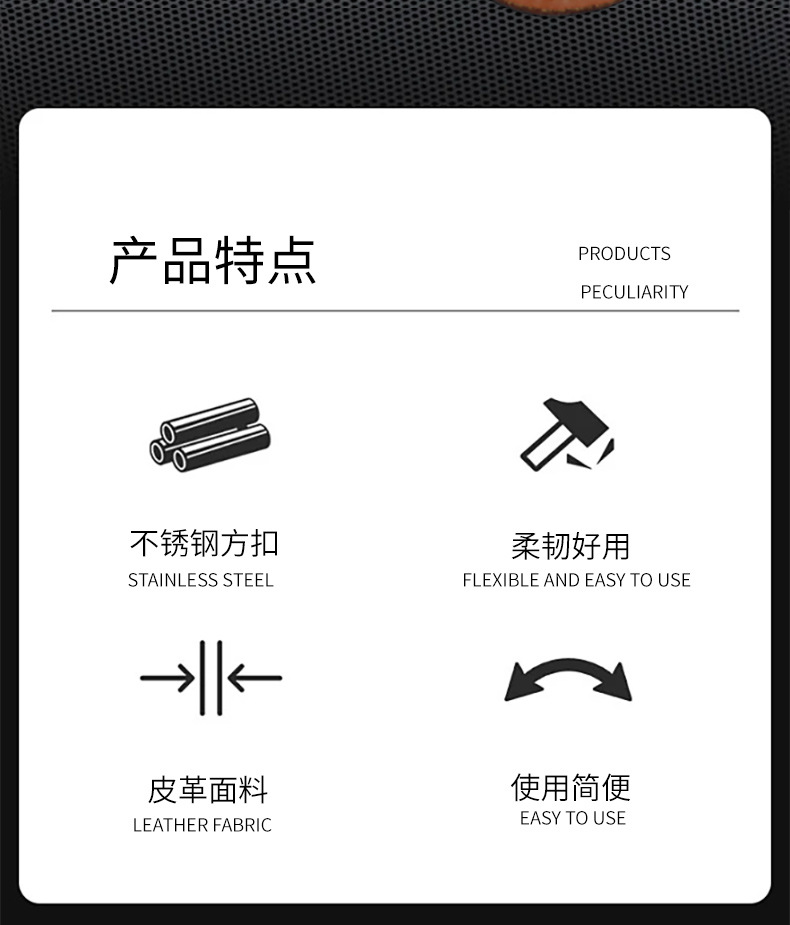 产品特点

PRODUCTS
PECULIARITY

不锈钢方扣
STAINLESS STEEL

柔韧好用
FLEXIBLE AND EASY TO USE

皮革面料
LEATHER FABRIC

使用简便
EASY TO USE