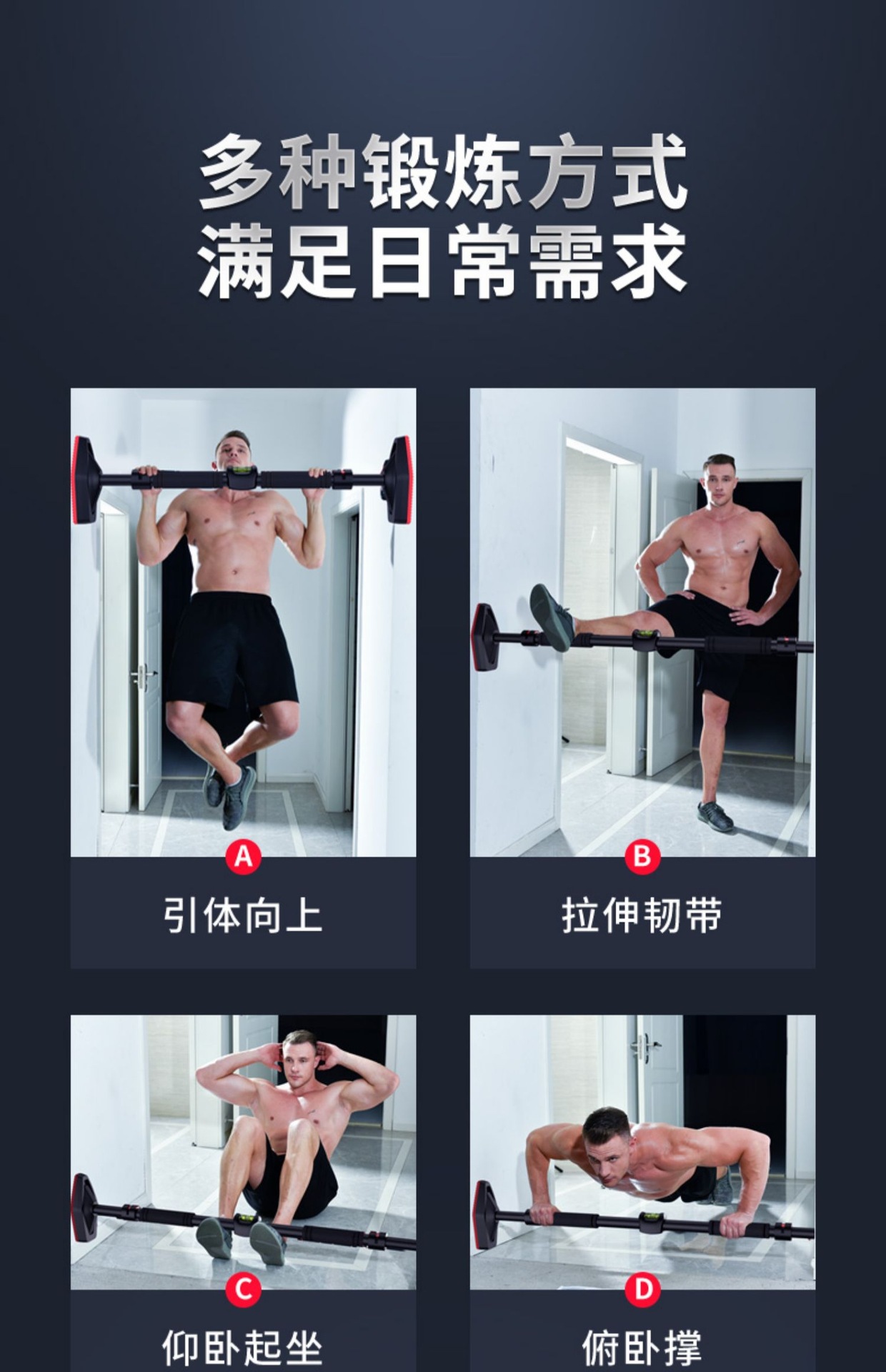 多种锻炼方式
满足日常需求

A
引体向上

B
拉伸韧带

C
仰卧起坐

D
俯卧撑