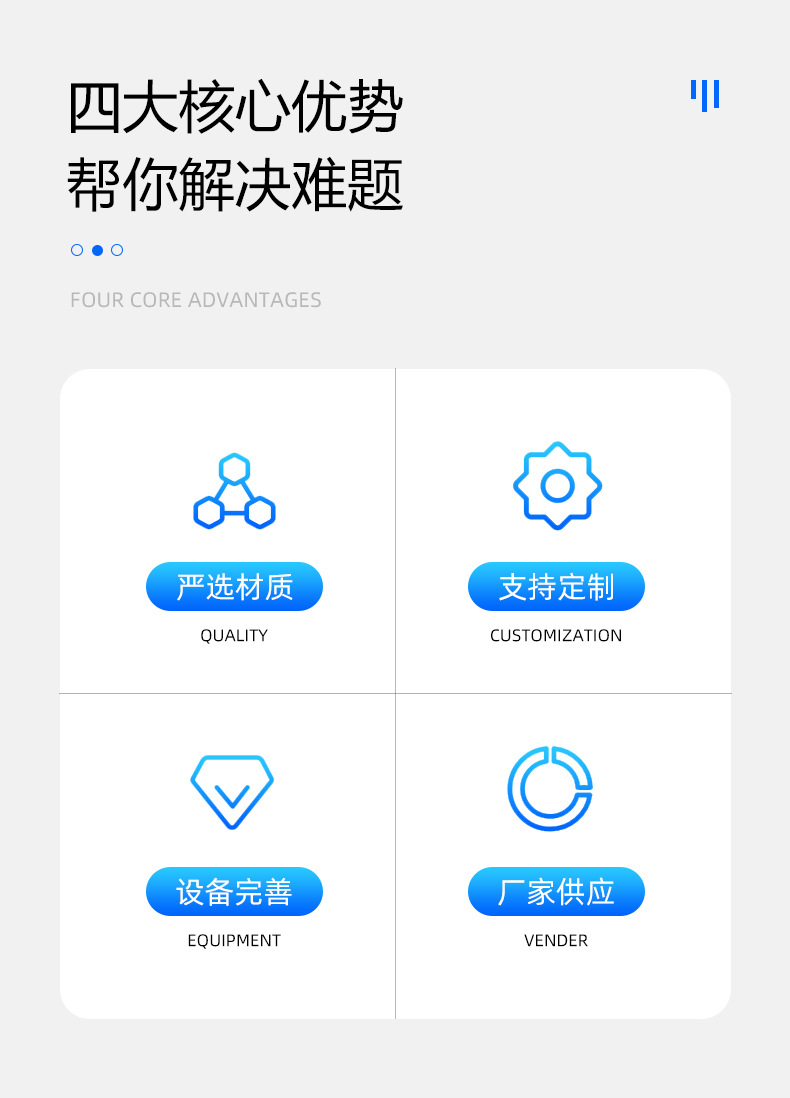 四大核心优势
帮你解决难题

FOUR CORE ADVANTAGES

严选材质
QUALITY

支持定制
CUSTOMIZATION

设备完善
EQUIPMENT

厂家供应
VENDER