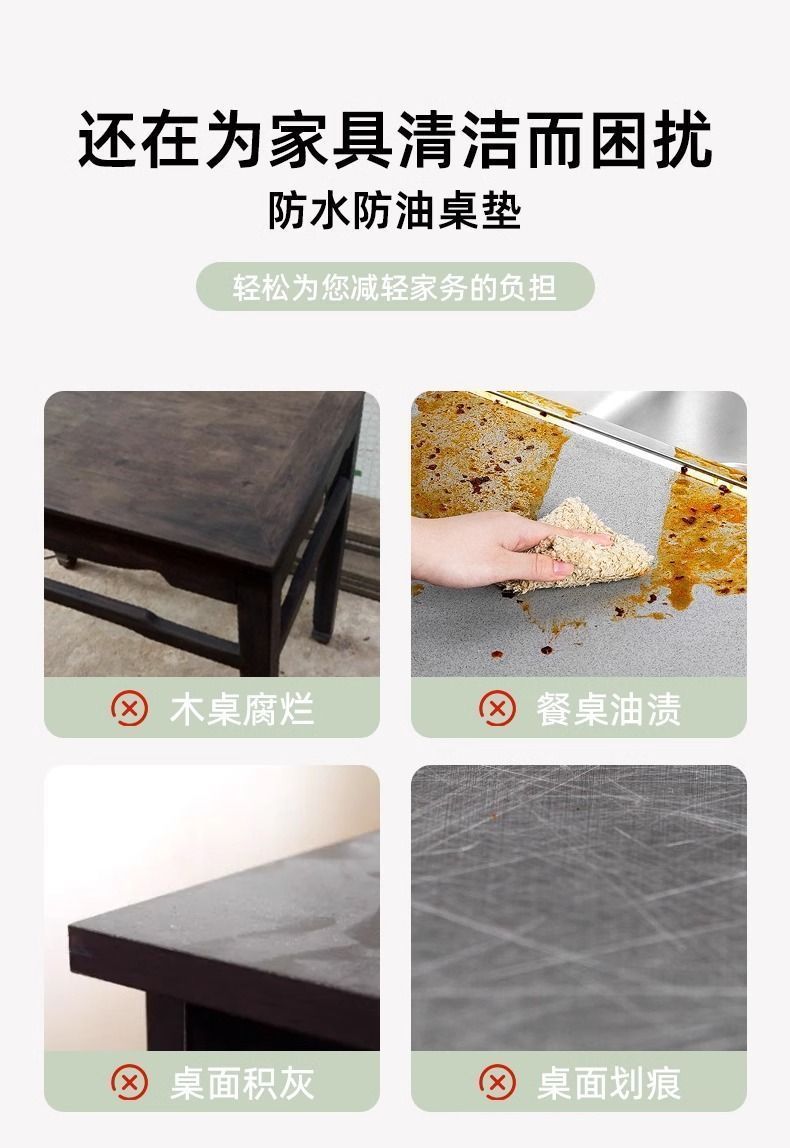 还在为家具清洁而困扰
防水防油桌垫

轻松为您减轻家务的负担

木桌腐烂

餐桌油渍

桌面积灰

桌面划痕