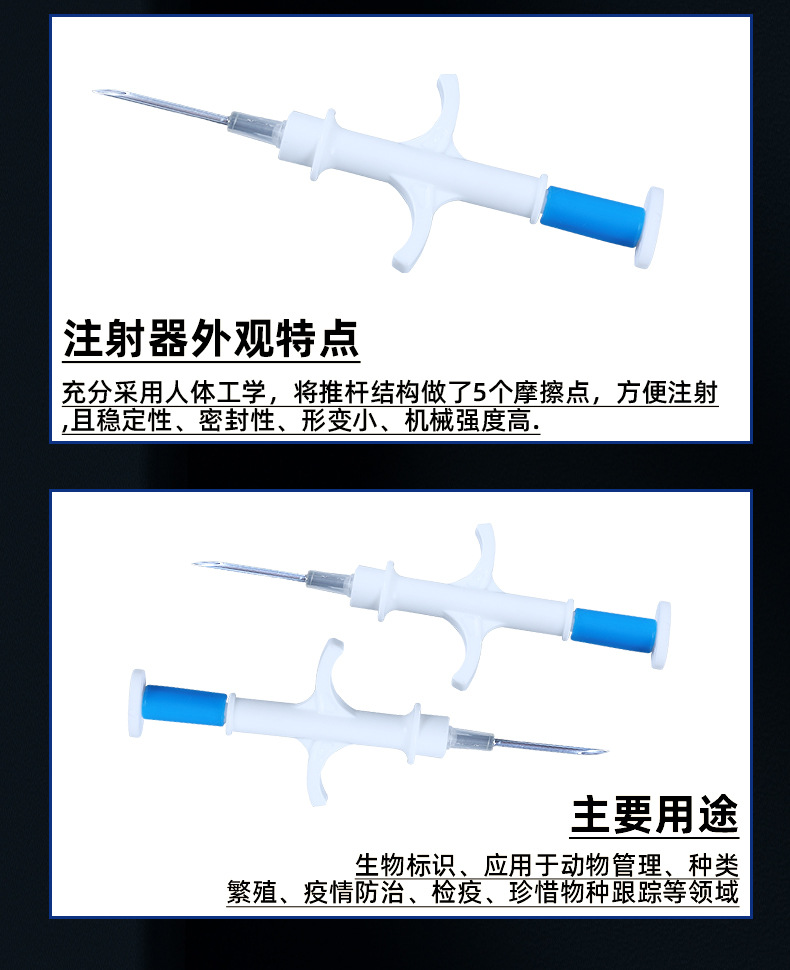 注射器外观特点

充分采用人体工学，将推杆结构做了5个摩擦点，方便注射,且稳定性、密封性、形变小、机械强度高.

主要用途

生物标识、应用于动物管理、种类繁殖、疫情防治、检疫、珍惜物种跟踪等领域