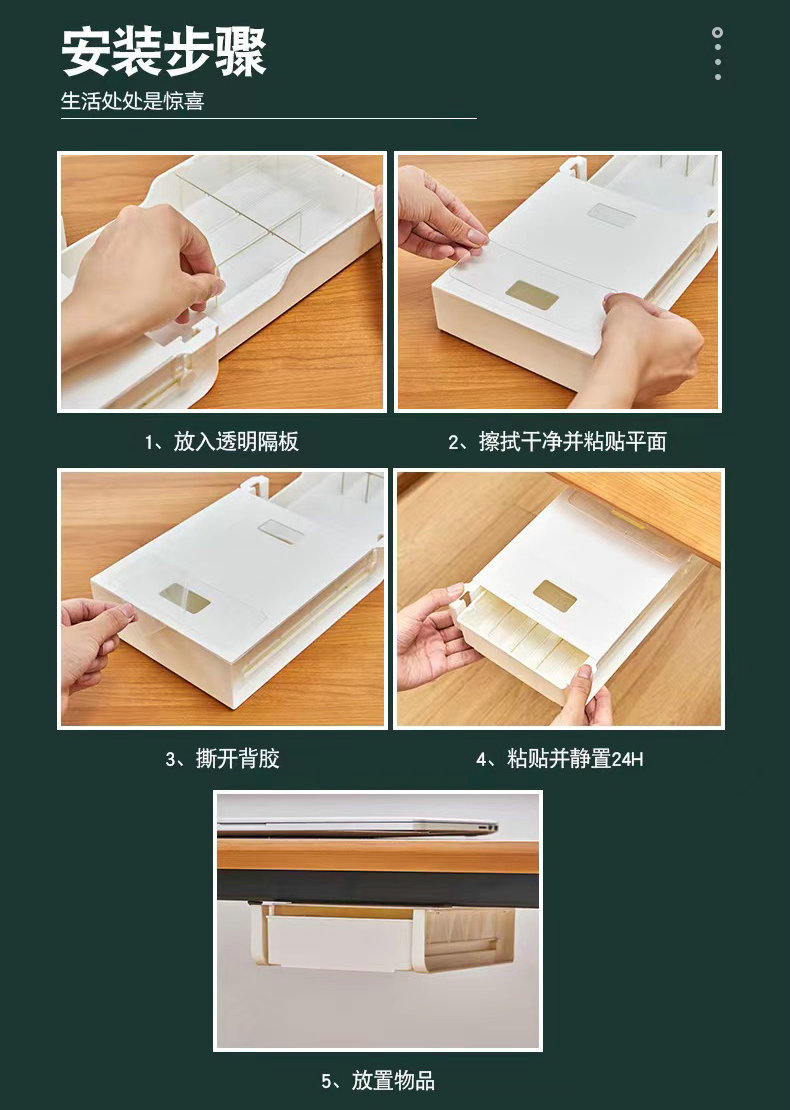 安装步骤

生活处处是惊喜

1、放入透明隔板

2、擦拭干净并粘贴平面

3、撕开背胶

4、粘贴并静置24H

5、放置物品