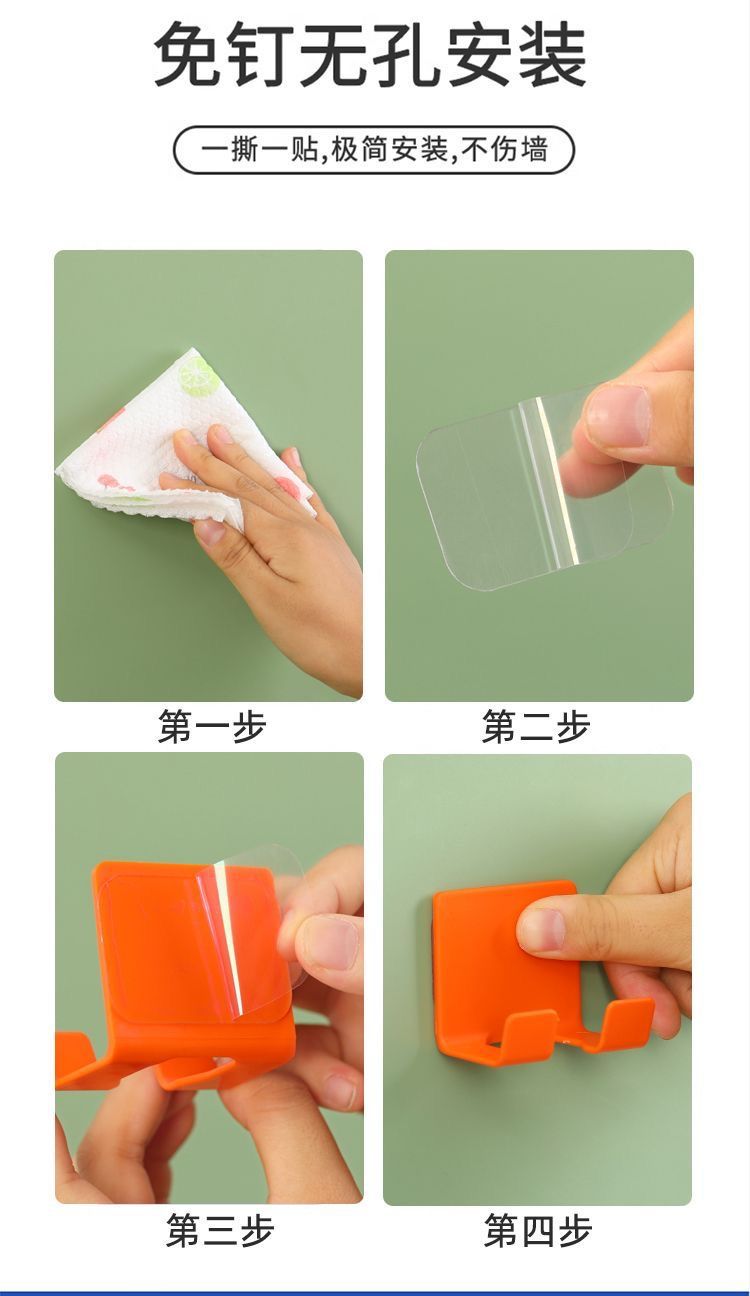 免钉无孔安装

一撕一贴,极简安装,不伤墙

第一步

第二步

第三步

第四步