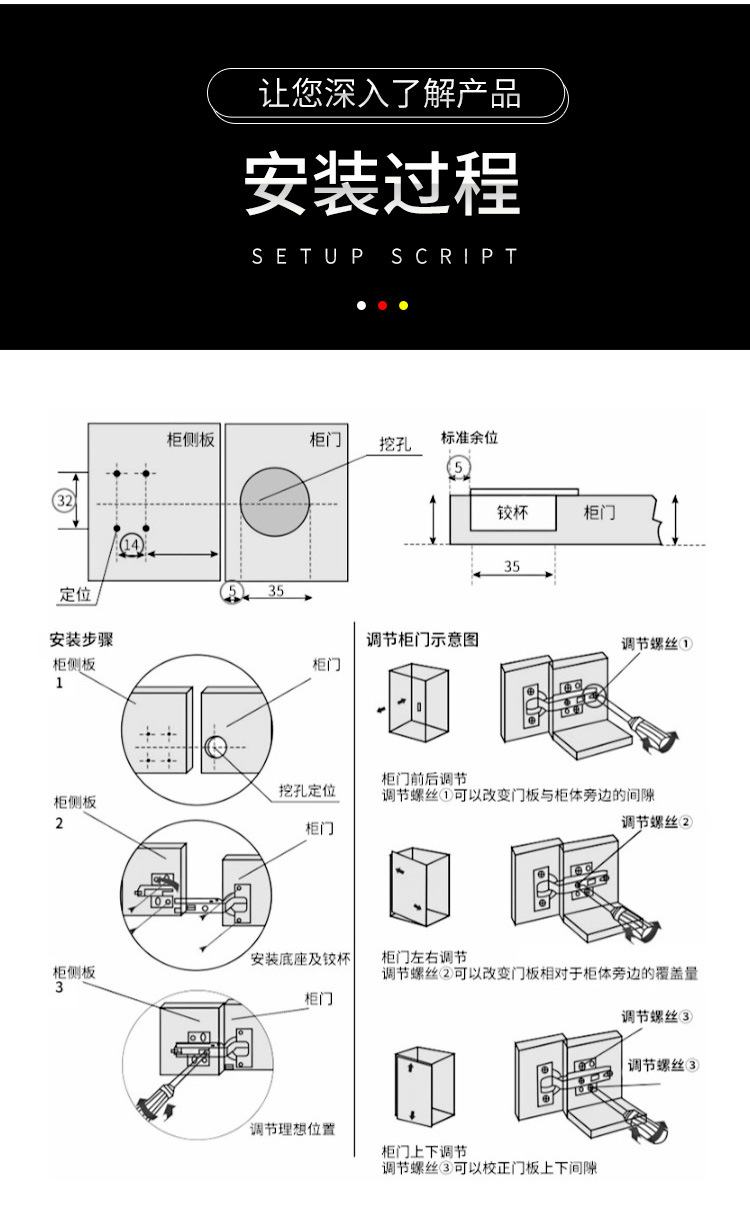 让您深入了解产品

安装过程

SETUP SCRIPT

柜侧板

柜门

挖孔

32

14

定位

5

35

标准余位

5

铰杯

柜门

35

安装步骤

柜侧板
1

柜门

挖孔定位

柜侧板
2

柜门

安装底座及铰杯

柜侧板
3

柜门

调节理想位置

调节柜门示意图

调节螺丝①

柜门前后调节
调节螺丝①可以改变门板与柜体旁边的间隙

调节螺丝②

柜门左右调节
调节螺丝②可以改变门板相对于柜体旁边的覆盖量

调节螺丝③

调节螺丝③

柜门上下调节
调节螺丝③可以校正门板上下间隙