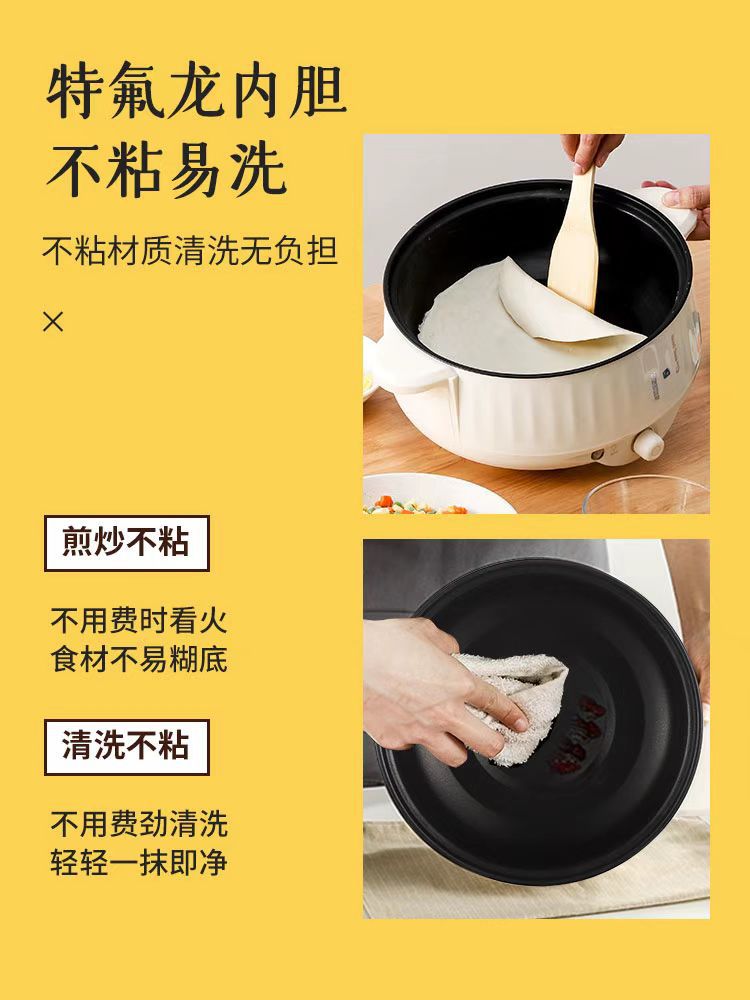 特氟龙内胆
不粘易洗

不粘材质清洗无负担

×

煎炒不粘

不用费时看火
食材不易糊底

清洗不粘

不用费劲清洗
轻轻一抹即净