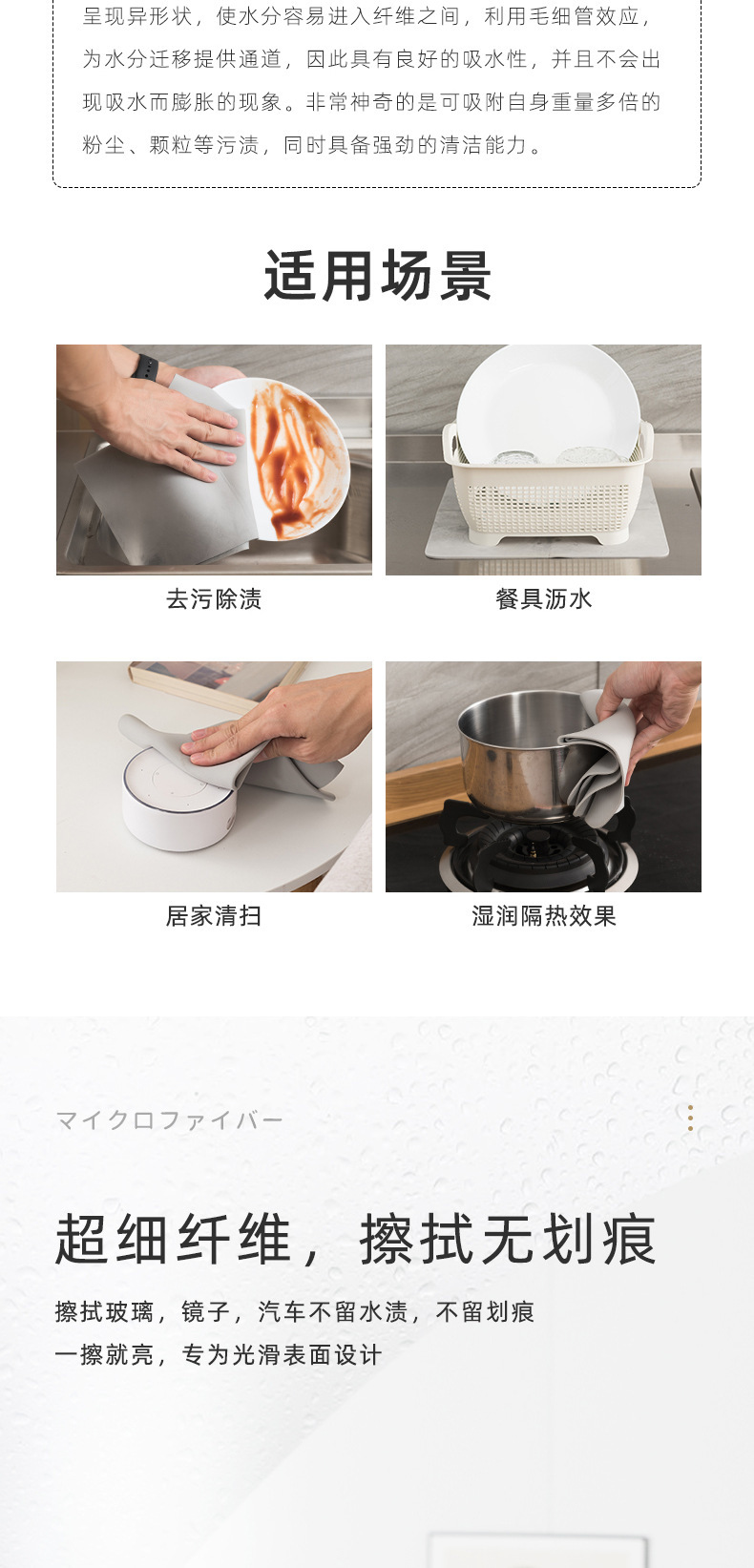 呈现异形状，使水分容易进入纤维之间，利用毛细管效应，为水分迁移提供通道，因此具有良好的吸水性，并且不会出现吸水而膨胀的现象。非常神奇的是可吸附自身重量多倍的粉尘、颗粒等污渍，同时具备强劲的清洁能力。

适用场景

去污除渍

餐具沥水

居家清扫

湿润隔热效果

マイクロファイバー

超细纤维，擦拭无划痕

擦拭玻璃，镜子，汽车不留水渍，不留划痕
一擦就亮，专为光滑表面设计