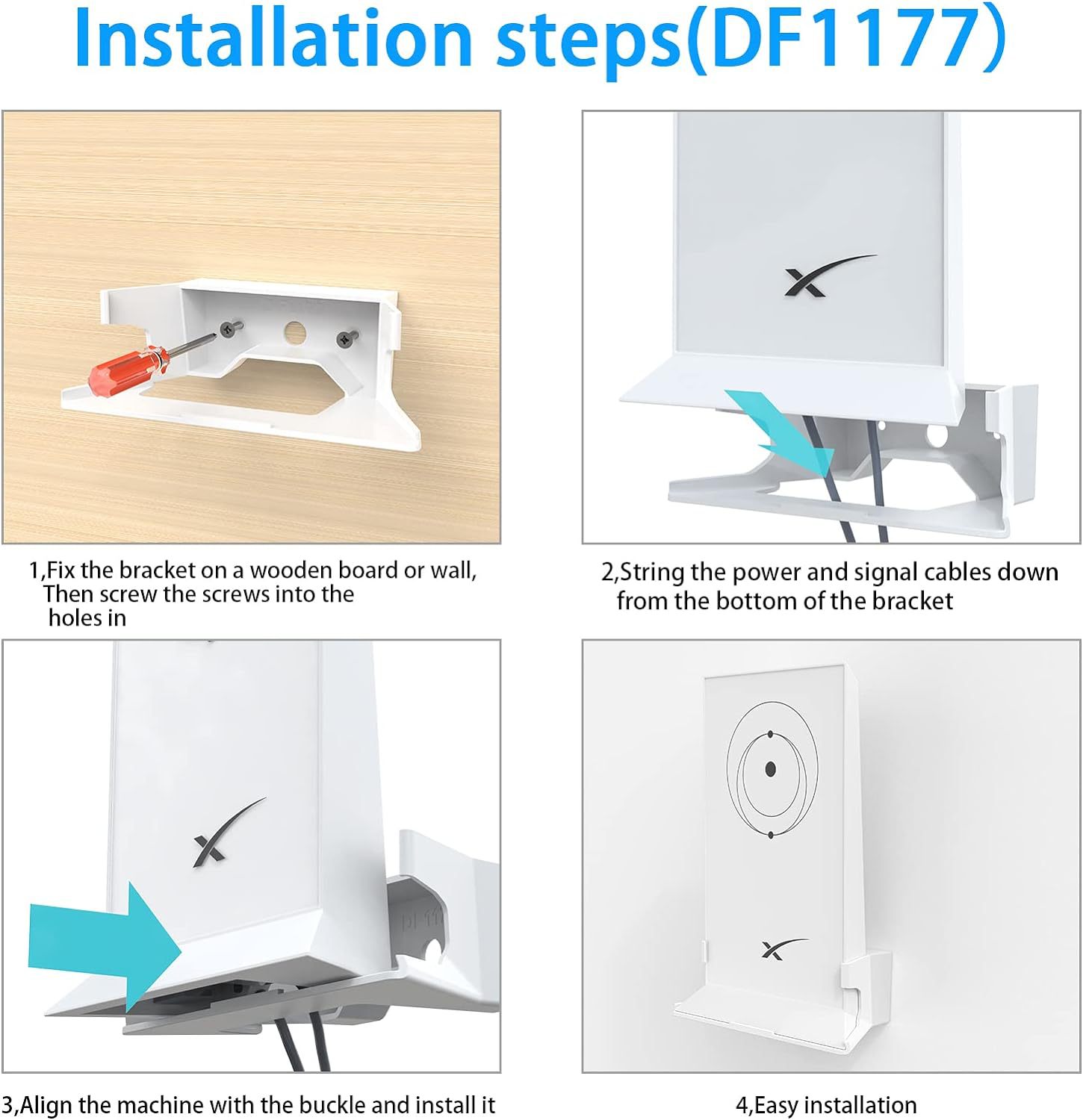 Installation steps(DF1177)

1,Fix the bracket on a wooden board or wall, Then screw the screws into the holes in

2,String the power and signal cables down from the bottom of the bracket

3,Align the machine with the buckle and install it

4,Easy installation