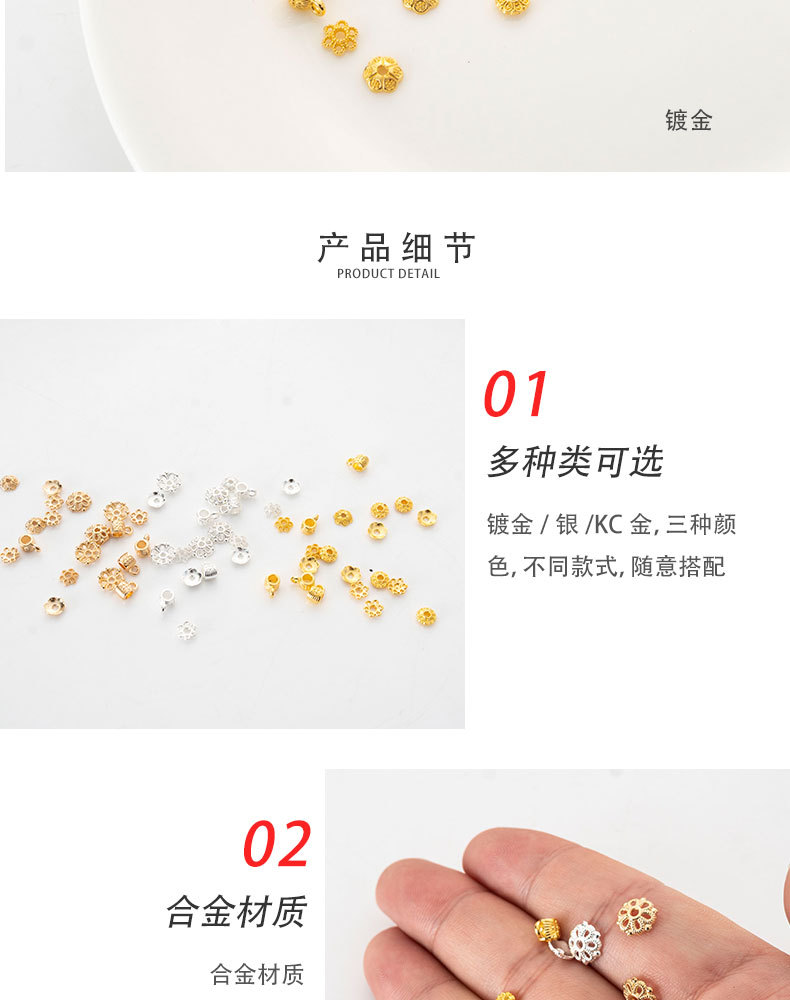 镀金

产品细节
PRODUCT DETAIL

01
多种类可选
镀金 / 银 /KC 金, 三种颜色, 不同款式, 随意搭配

02
合金材质
合金材质