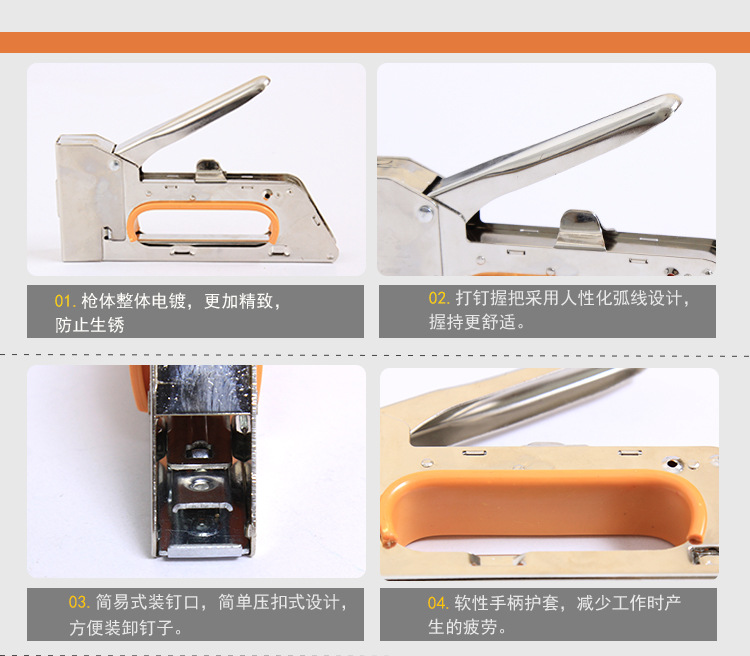 01. 枪体整体电镀，更加精致，防止生锈

02. 打钉握把采用人性化弧线设计，握持更舒适。

03. 简易式装钉口，简单压扣式设计，方便装卸钉子。

04. 软性手柄护套，减少工作时产生的疲劳。