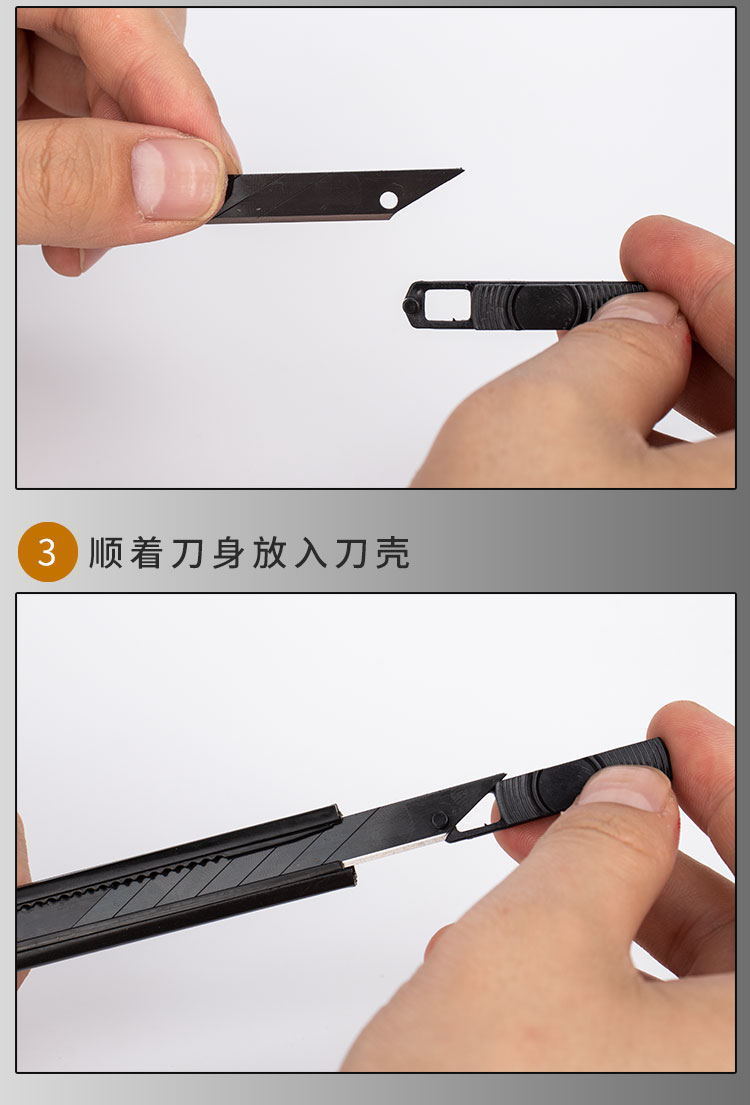 3 顺着刀身放入刀壳