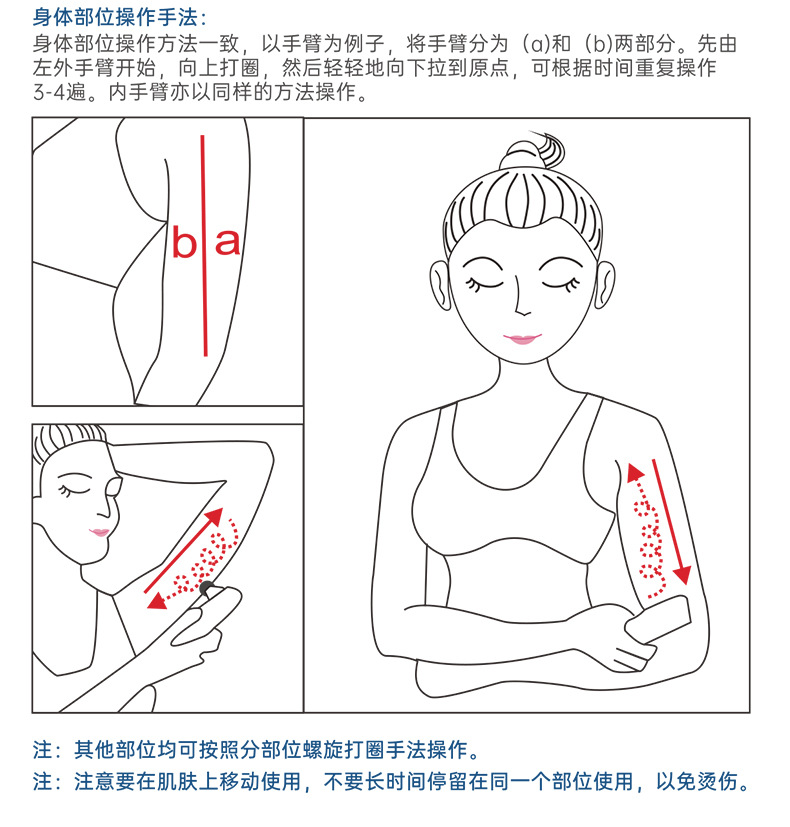 身体部位操作手法：

身体部位操作方法一致，以手臂为例子，将手臂分为（a)和（b)两部分。先由左外手臂开始，向上打圈，然后轻轻地向下拉到原点，可根据时间重复操作3-4遍。内手臂亦以同样的方法操作。

b a

注：其他部位均可按照分部位螺旋打圈手法操作。

注：注意要在肌肤上移动使用，不要长时间停留在同一个部位使用，以免烫伤。