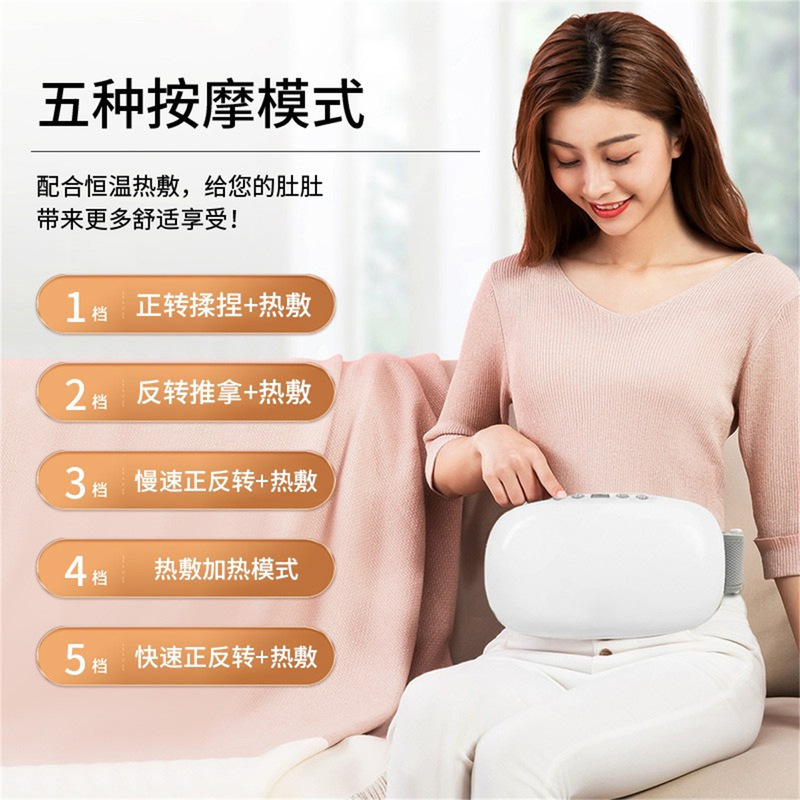 五种按摩模式

配合恒温热敷，给您的肚肚带来更多舒适享受！

1档 正转揉捏+热敷

2档 反转推拿+热敷

3档 慢速正反转+热敷

4档 热敷加热模式

5档 快速正反转+热敷