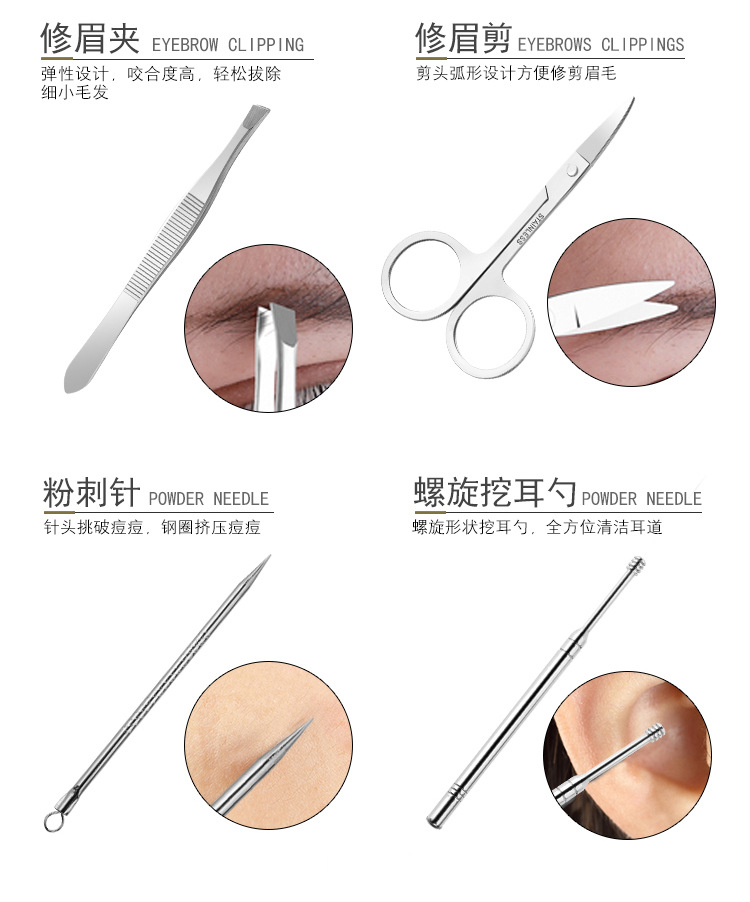 修眉夹 EYEBROW CLIPPING

弹性设计，咬合度高，轻松拔除细小毛发

修眉剪 EYEBROWS CLIPPINGS

剪头弧形设计方便修剪眉毛

STAINLESS

粉刺针 POWDER NEEDLE

针头挑破痘痘，钢圈挤压痘痘

螺旋挖耳勺 POWDER NEEDLE

螺旋形状挖耳勺，全方位清洁耳道